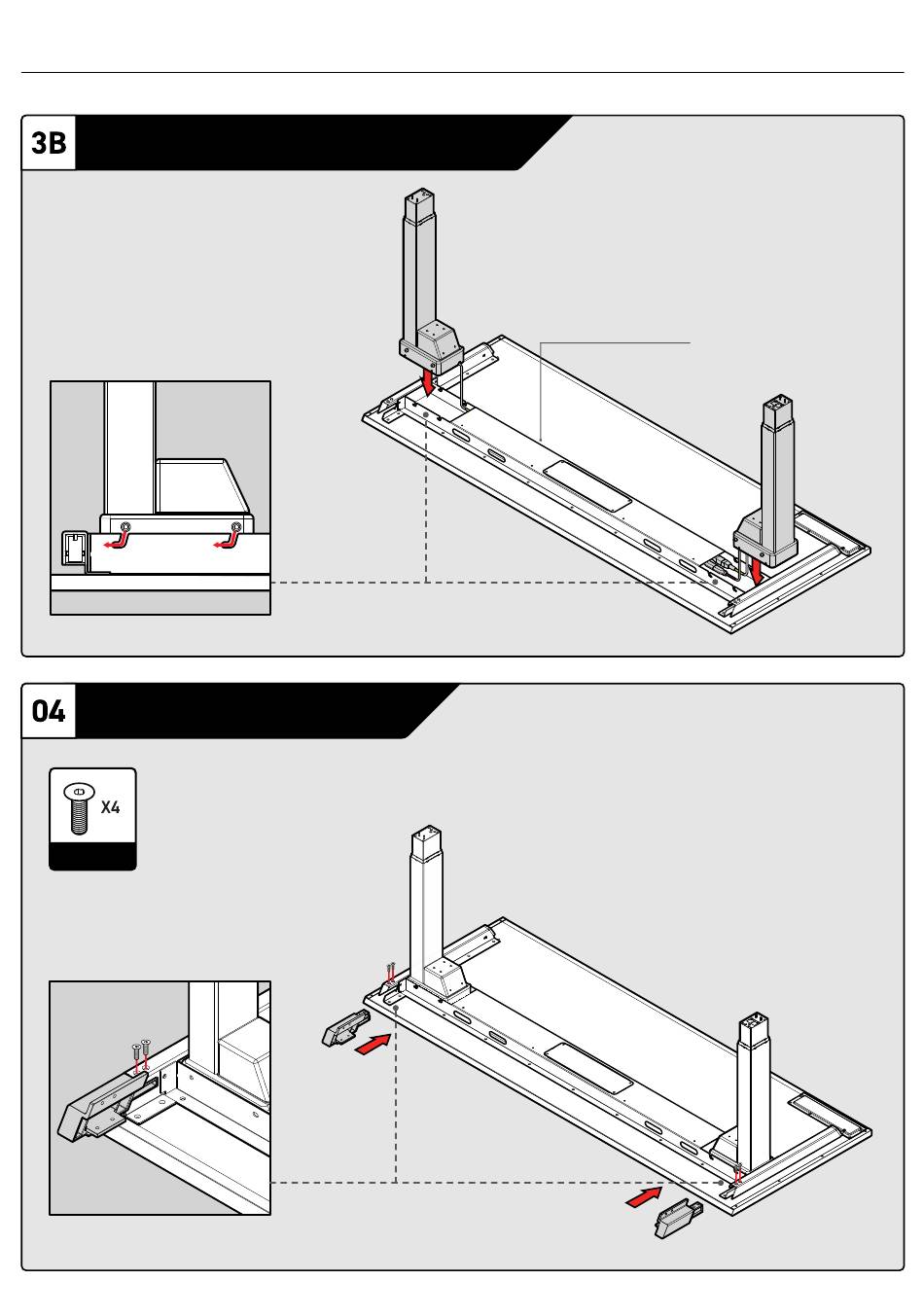 3B

04

X4