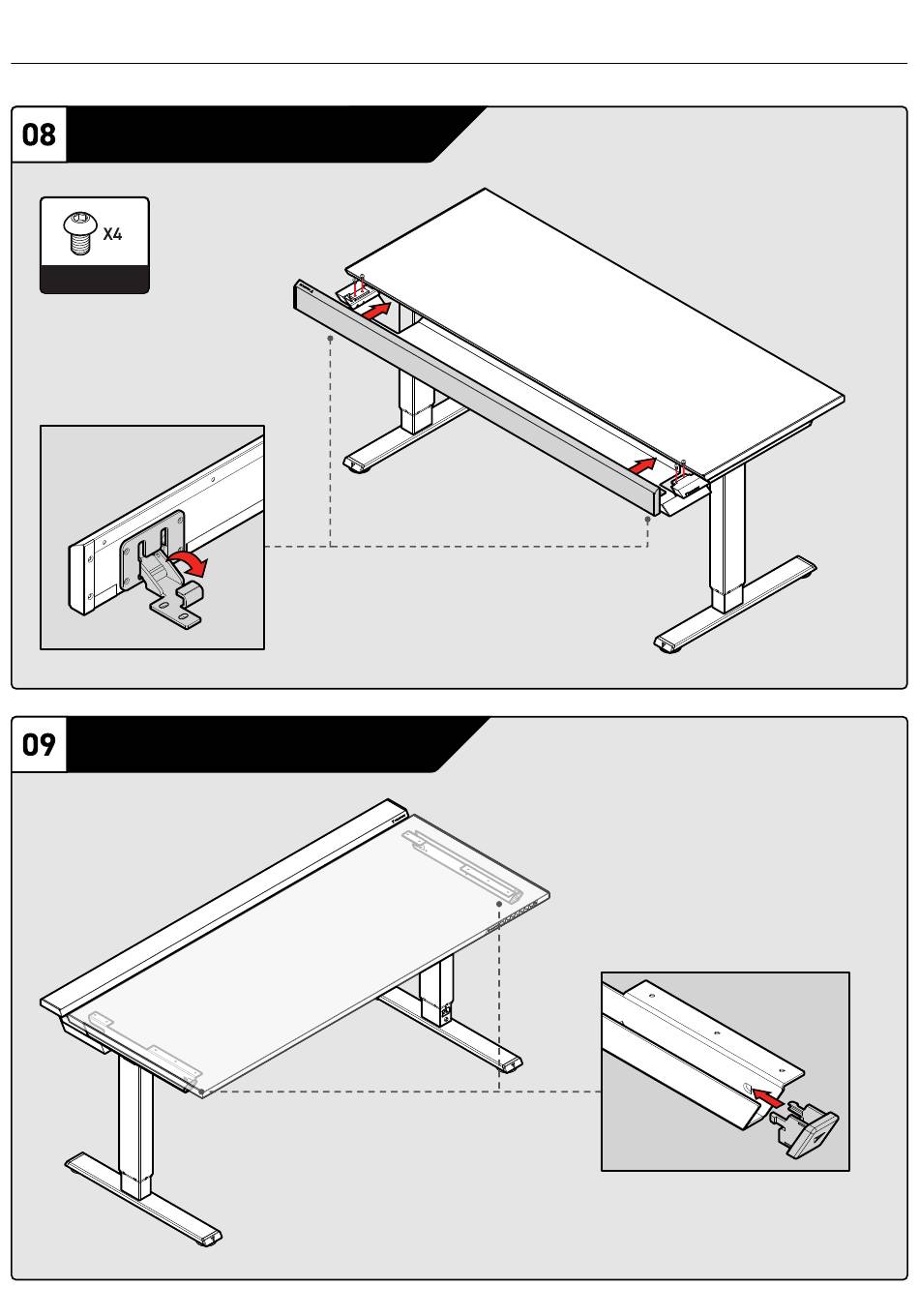 08

X4

09