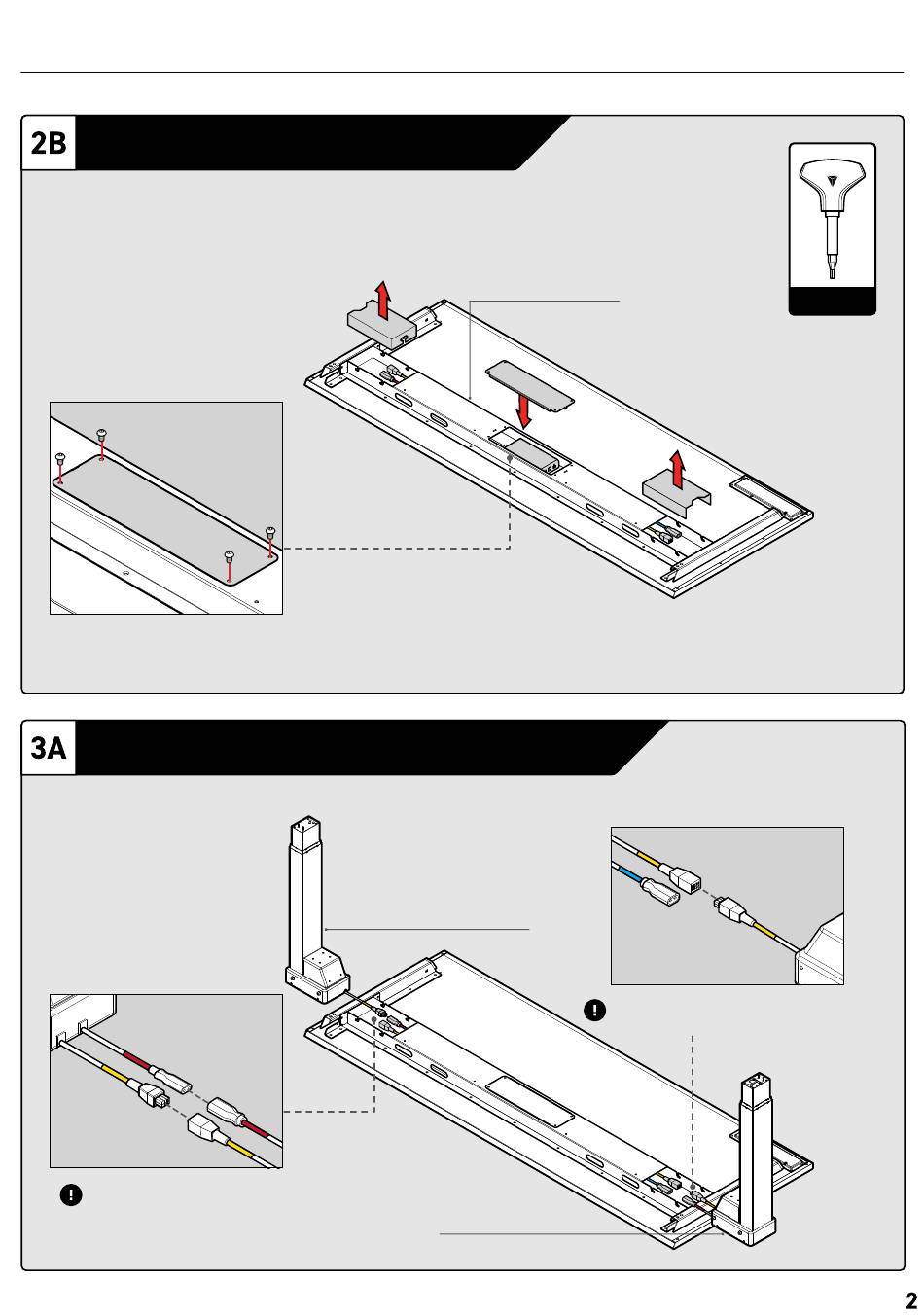 2B

3A

2