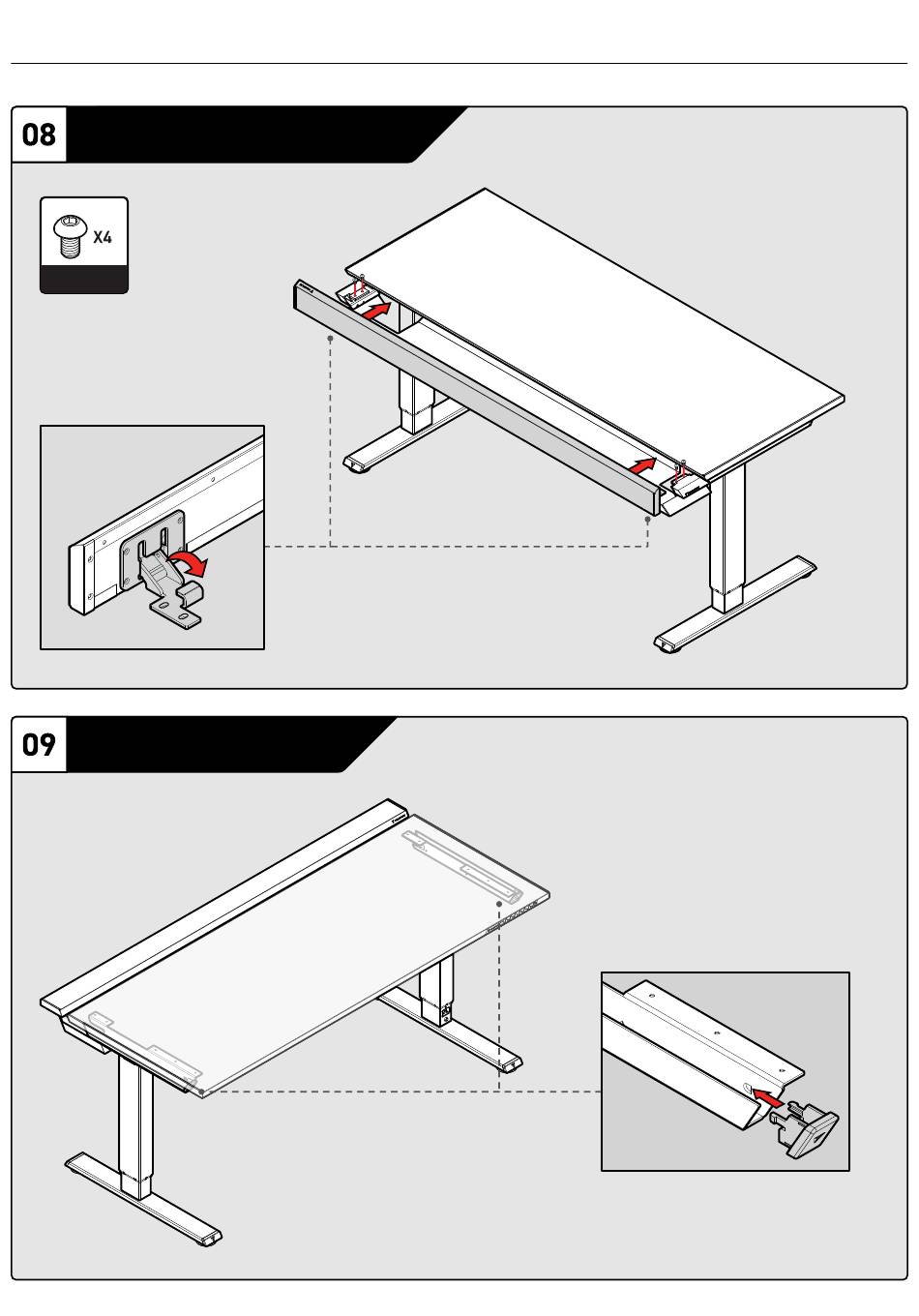 08

X4

09