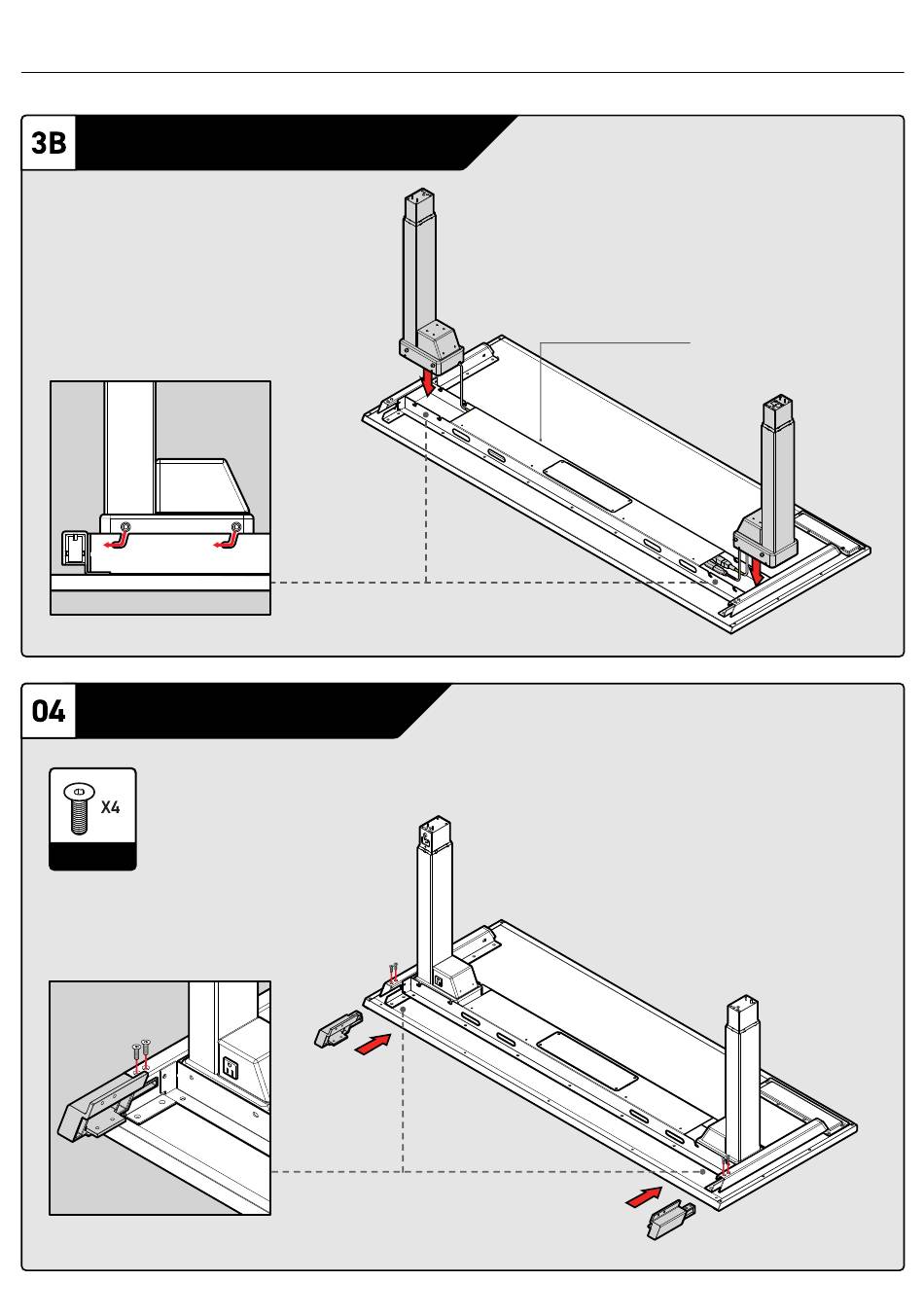 3B

04

X4