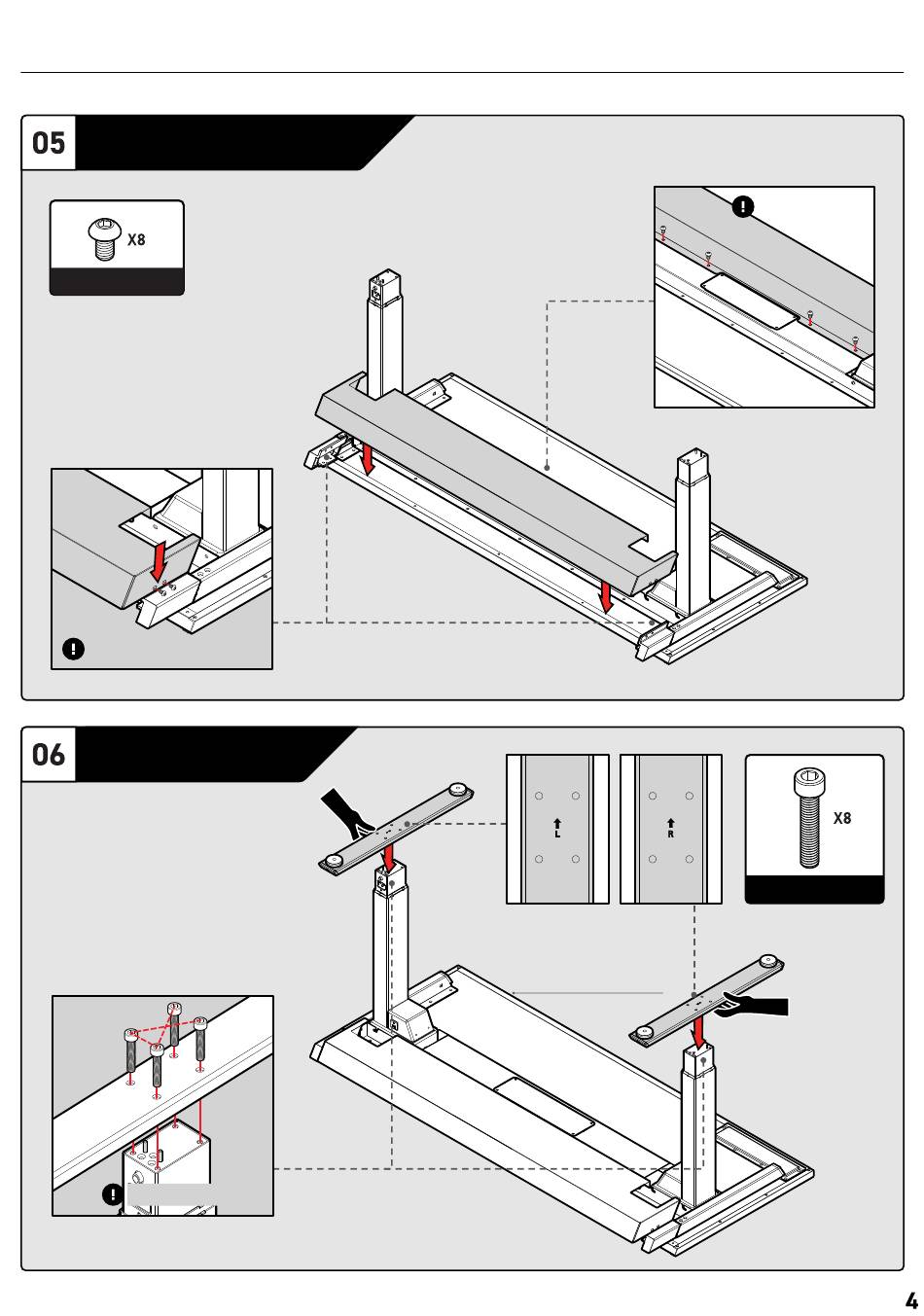 05

X8

06

L

R

X8

4