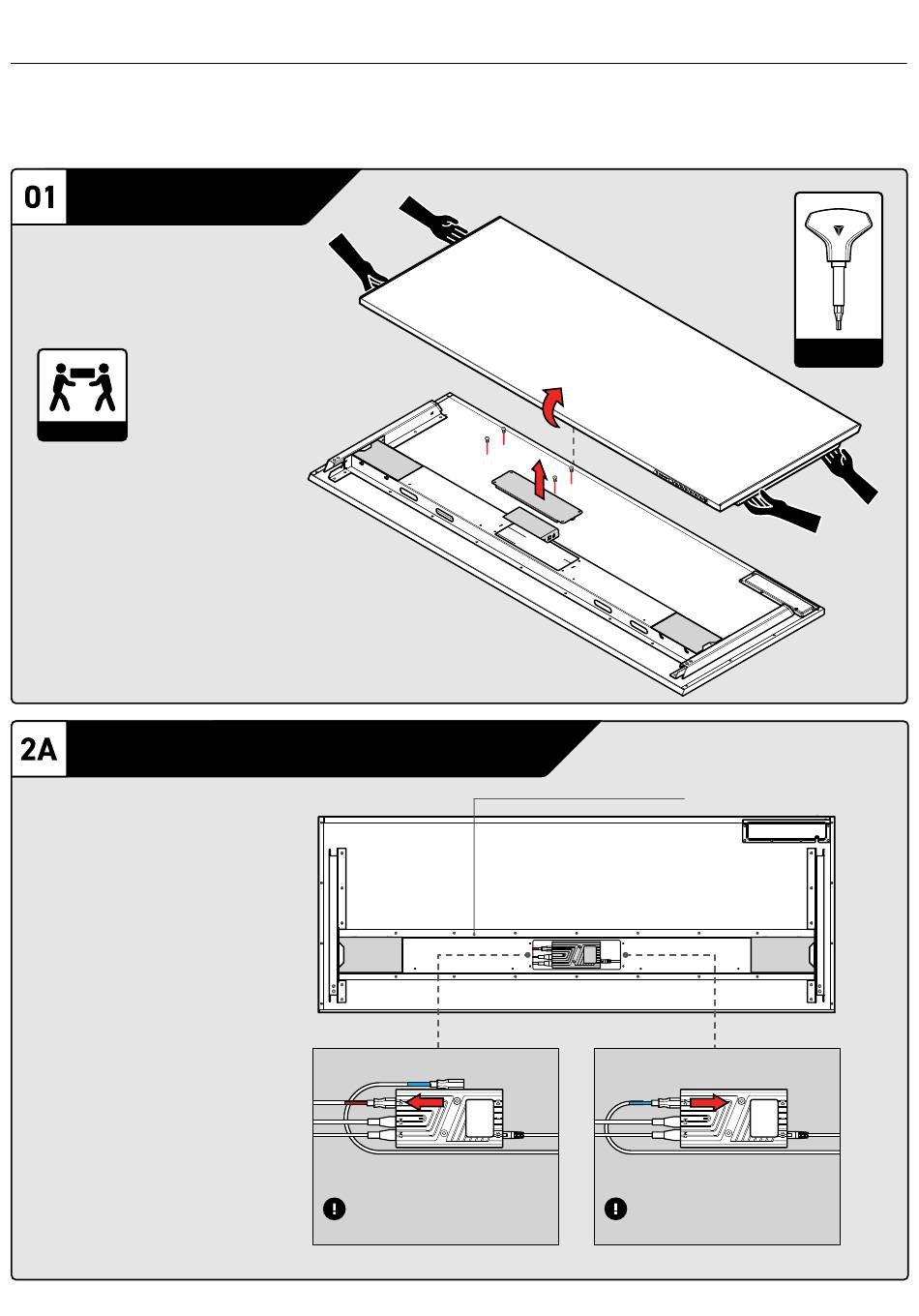 01

2A