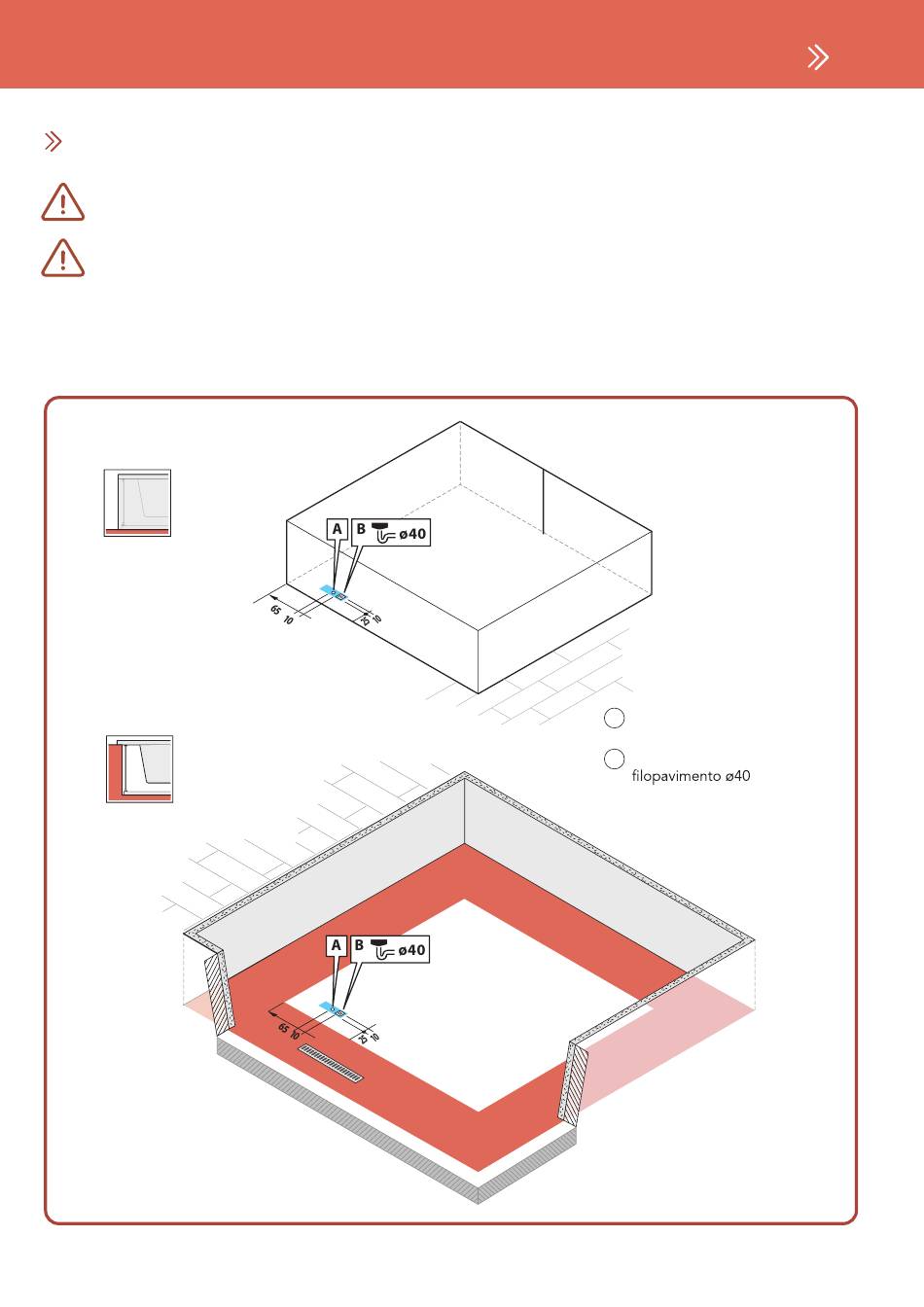 A

B ø40

65 10

25 10

filopavimento ø40

A

B ø40

65 10

25 10