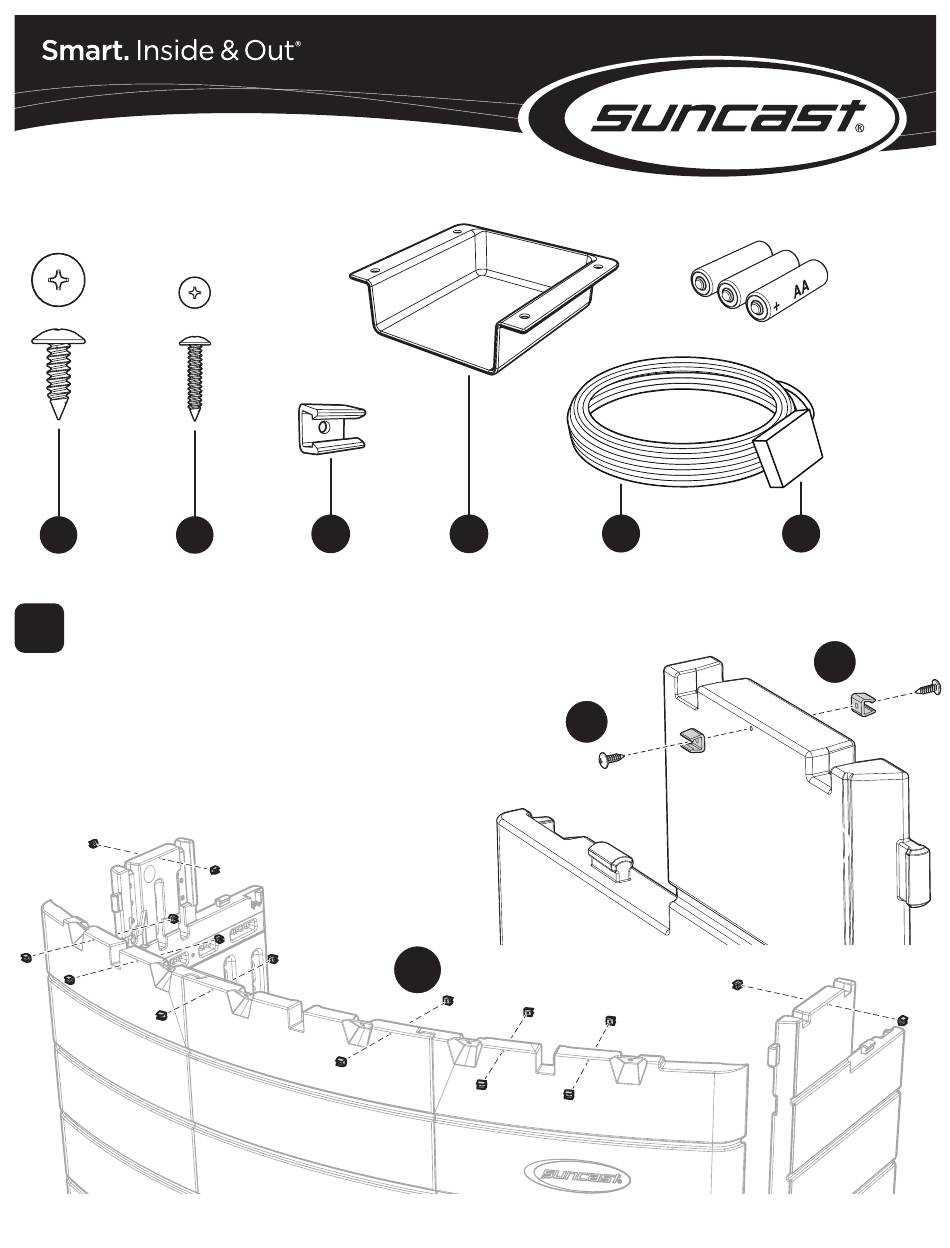 Smart. Inside & Out®

suncast®

+ AA

suncast®