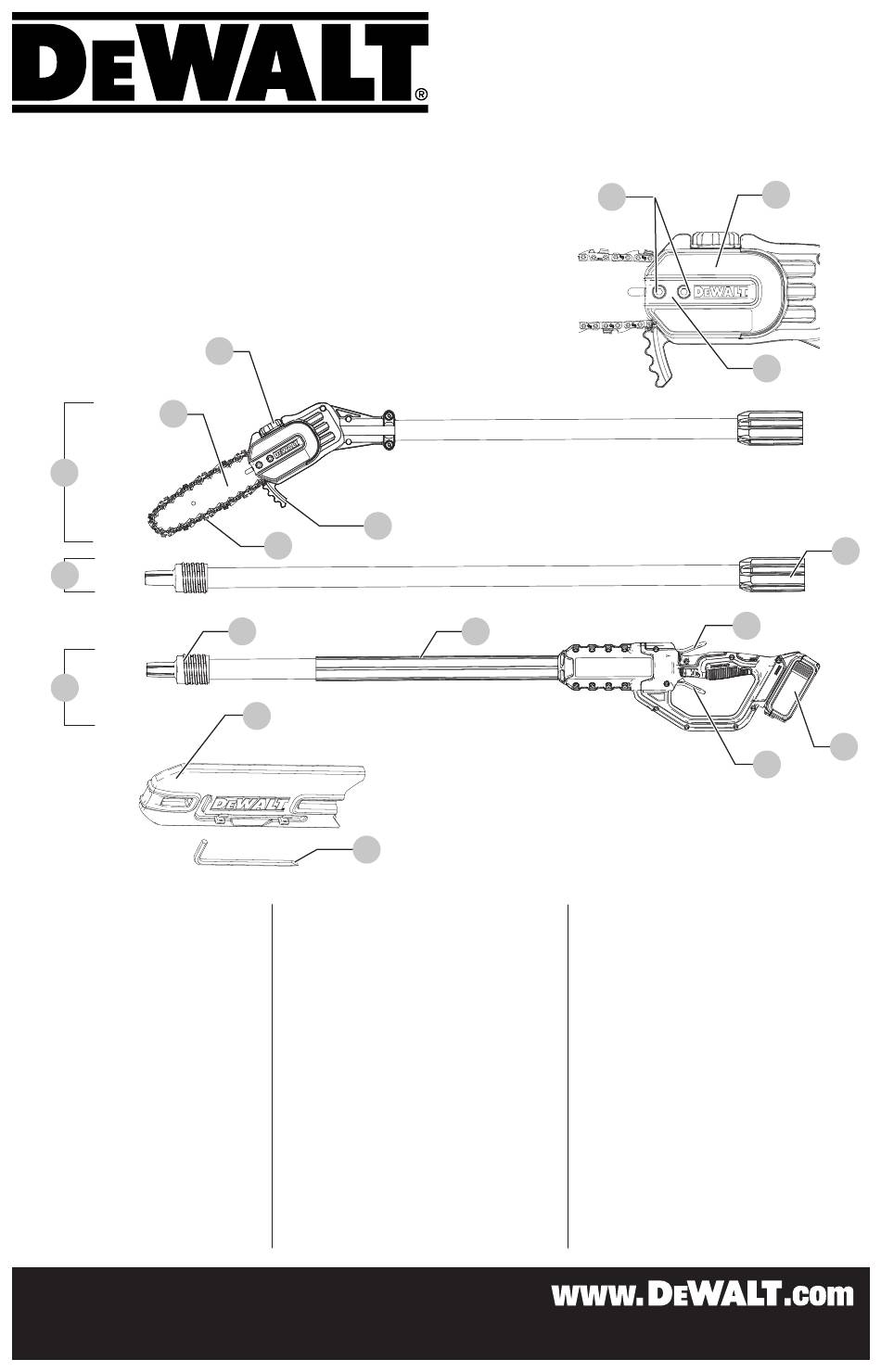 DEWALT®

DEWALT

DEWALT

DEWALT

www.DEWALT.com