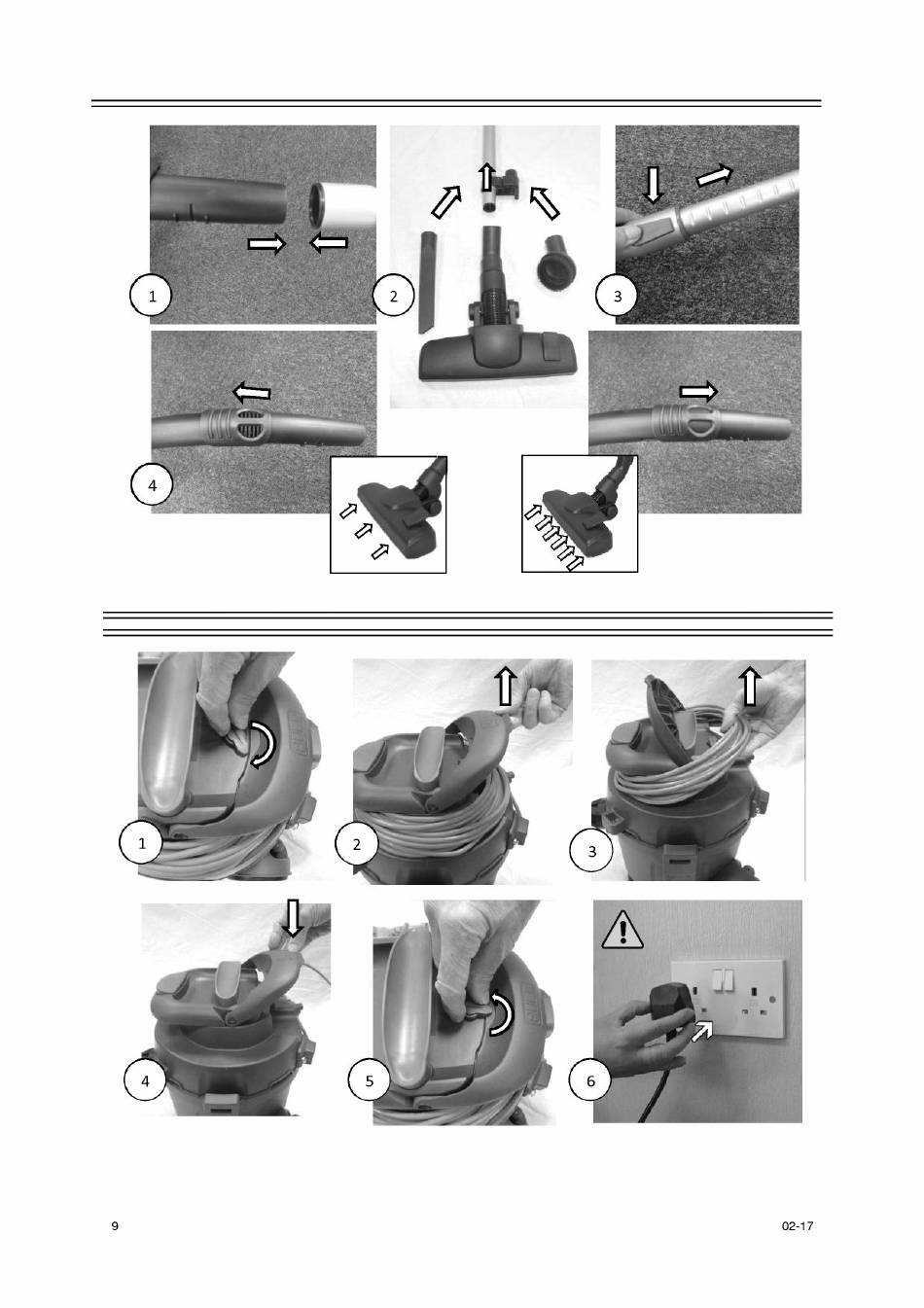 1

2

3

4

1

2

3

4

5

6

9

02-17