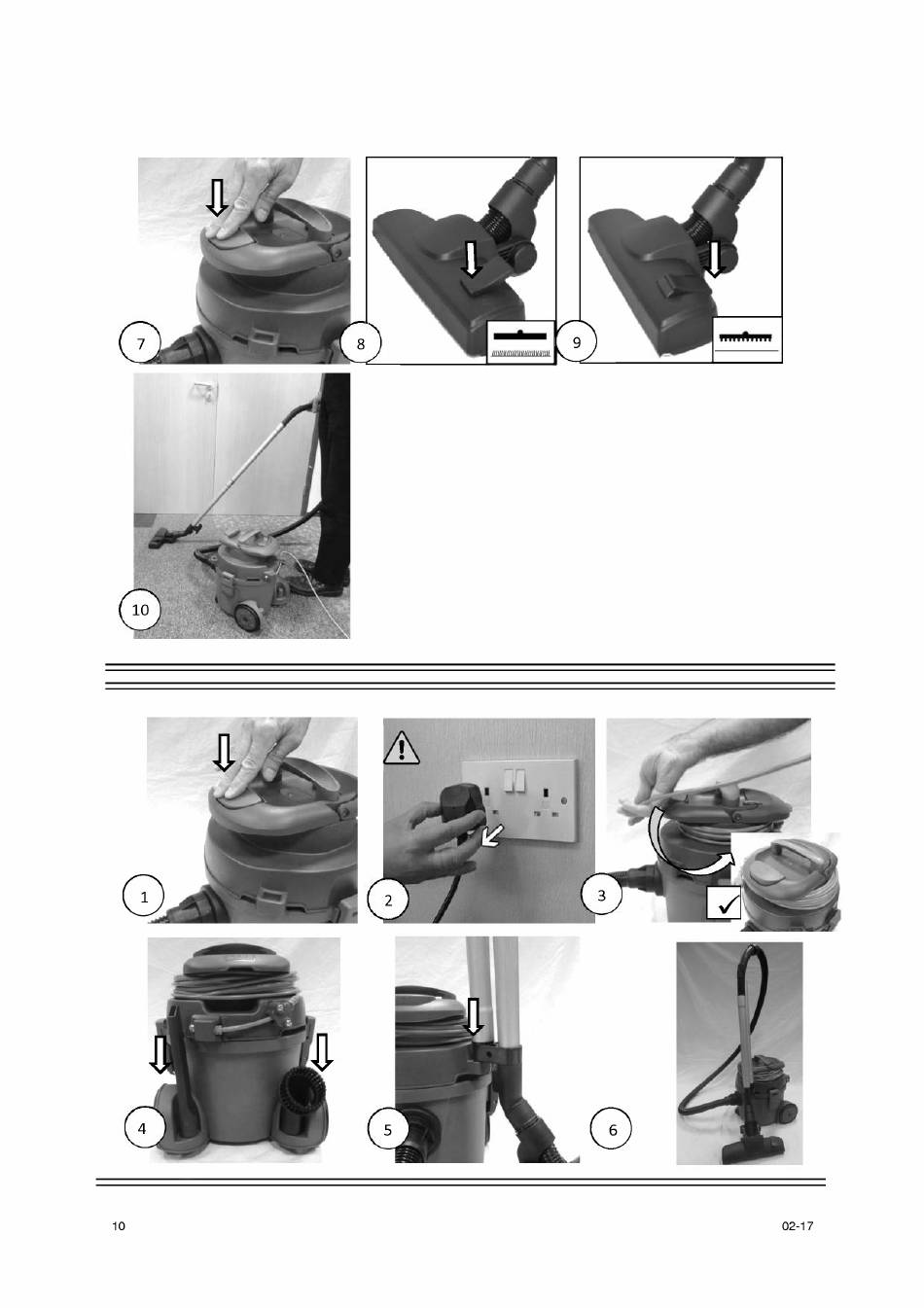 7

8

9

10

1

2

3

4

5

6

10

02-17