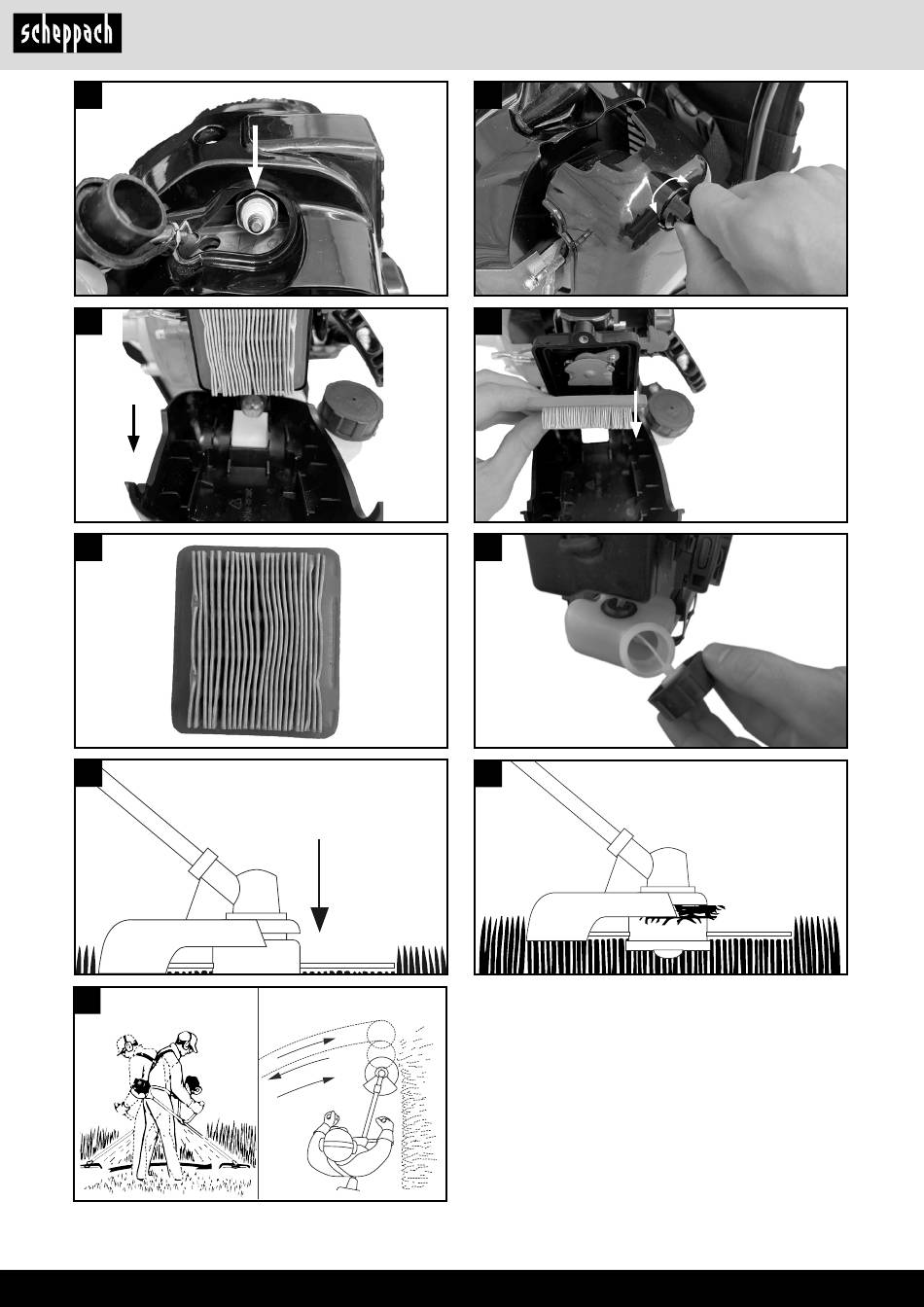 scheppach