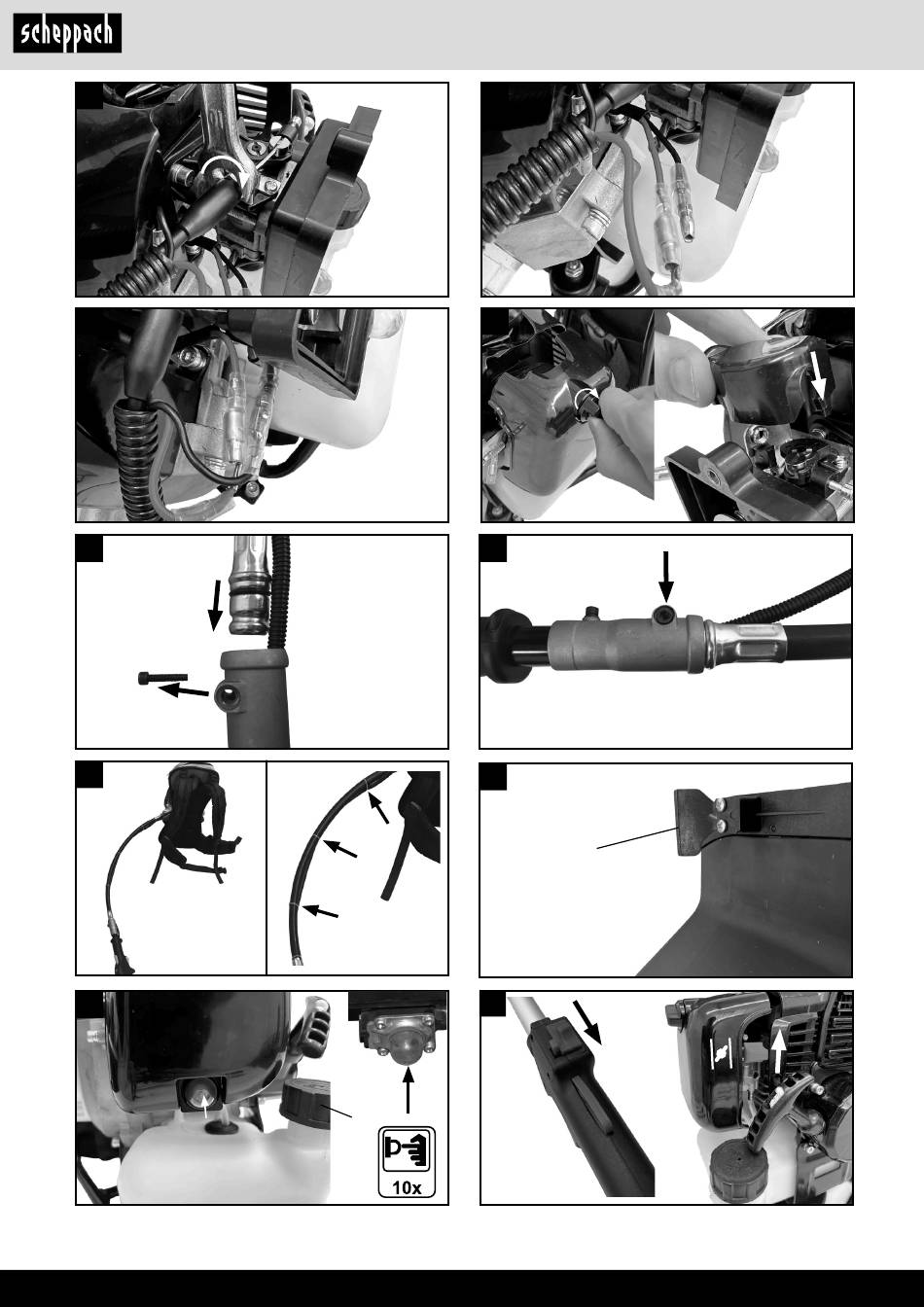 scheppach

10x