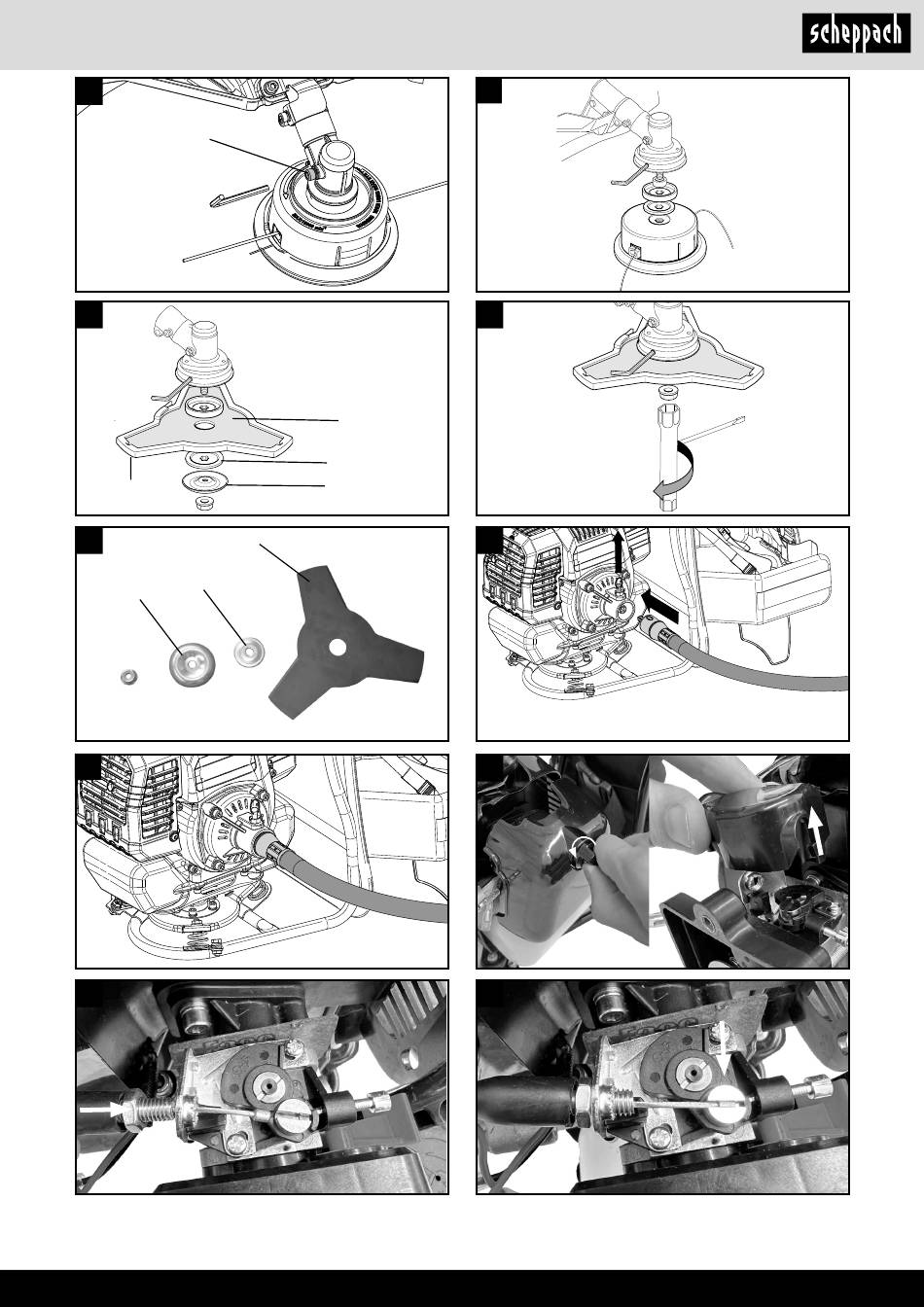 scheppach