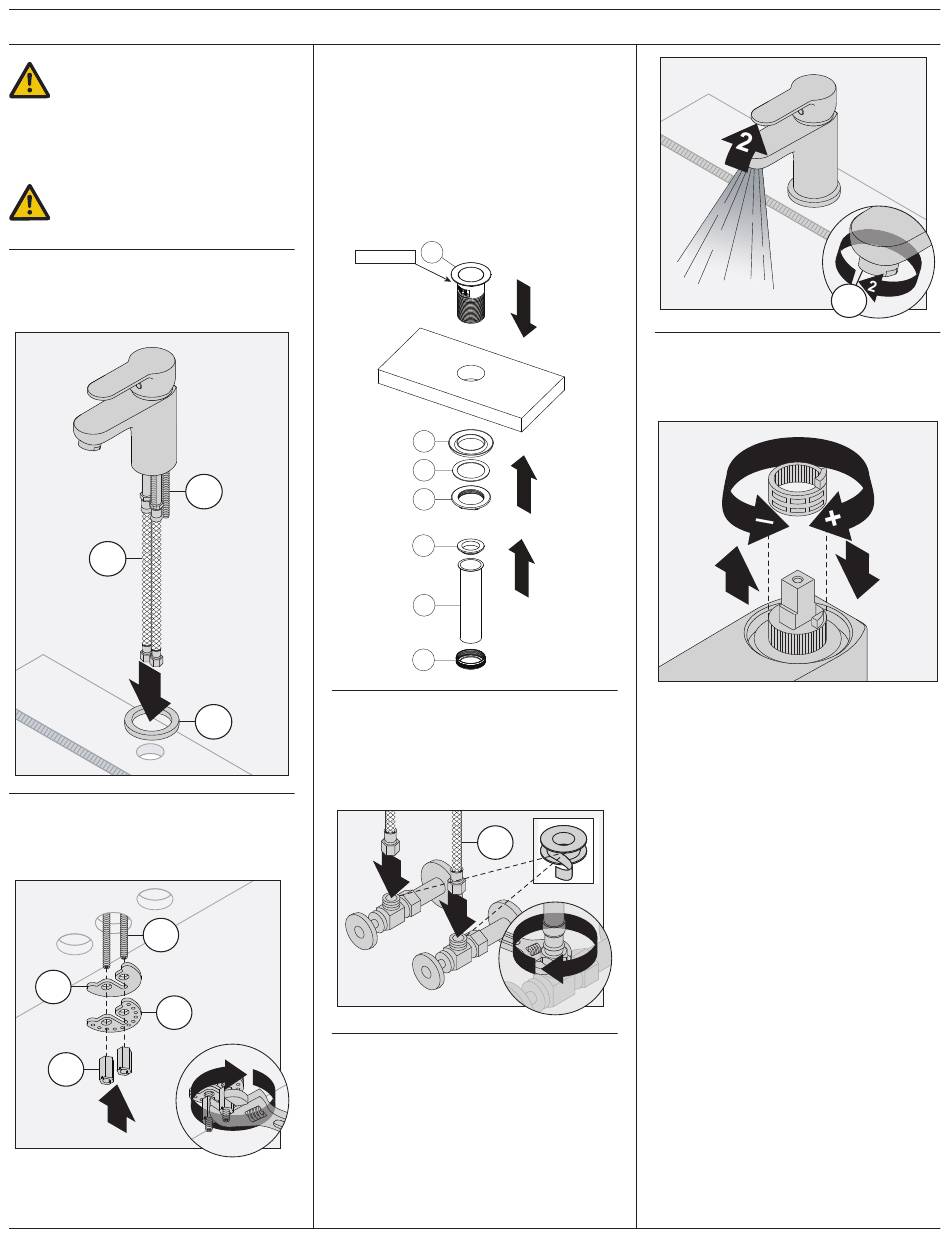 2

2

−

+