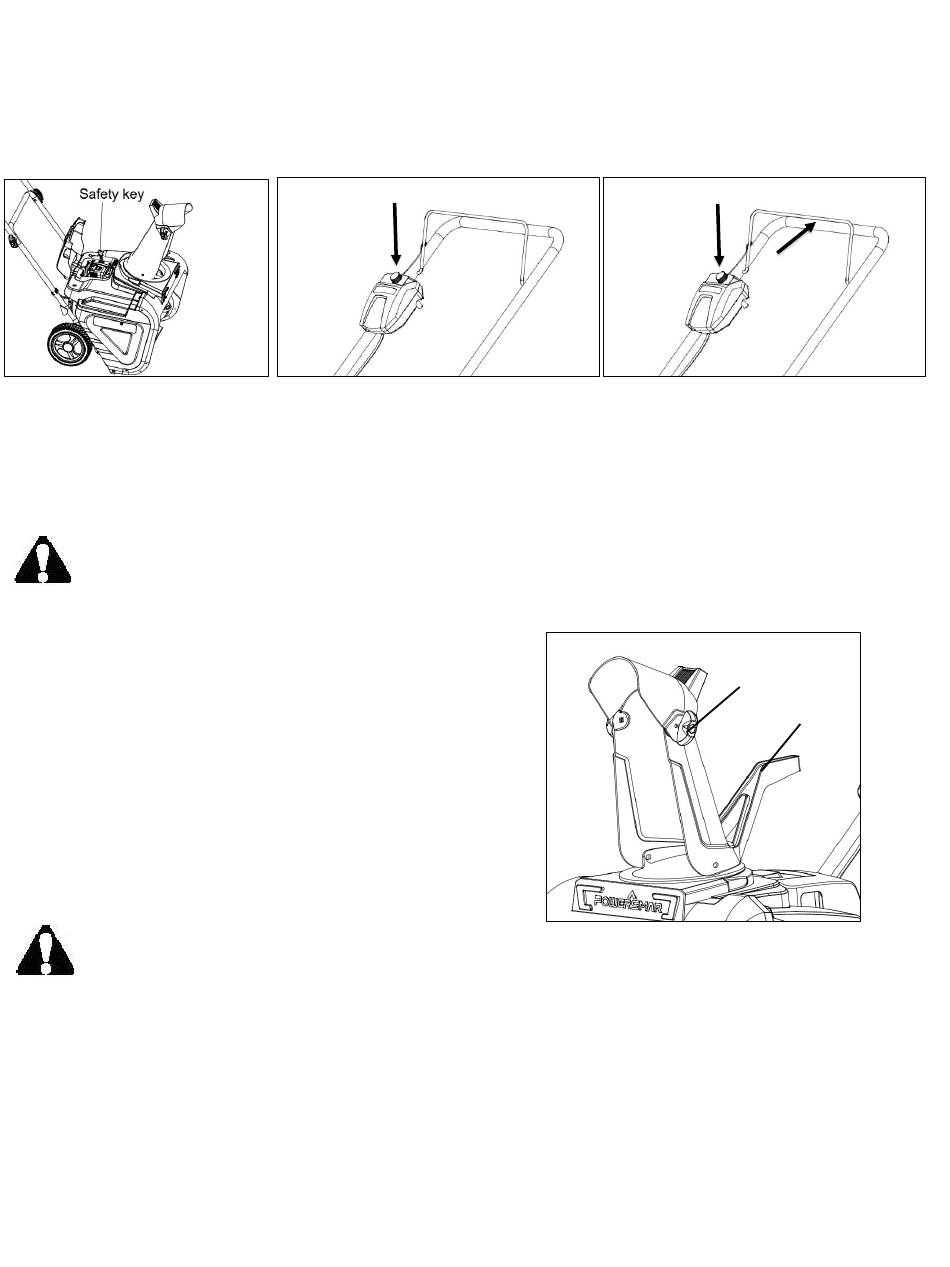 Safety key

POWERSMART