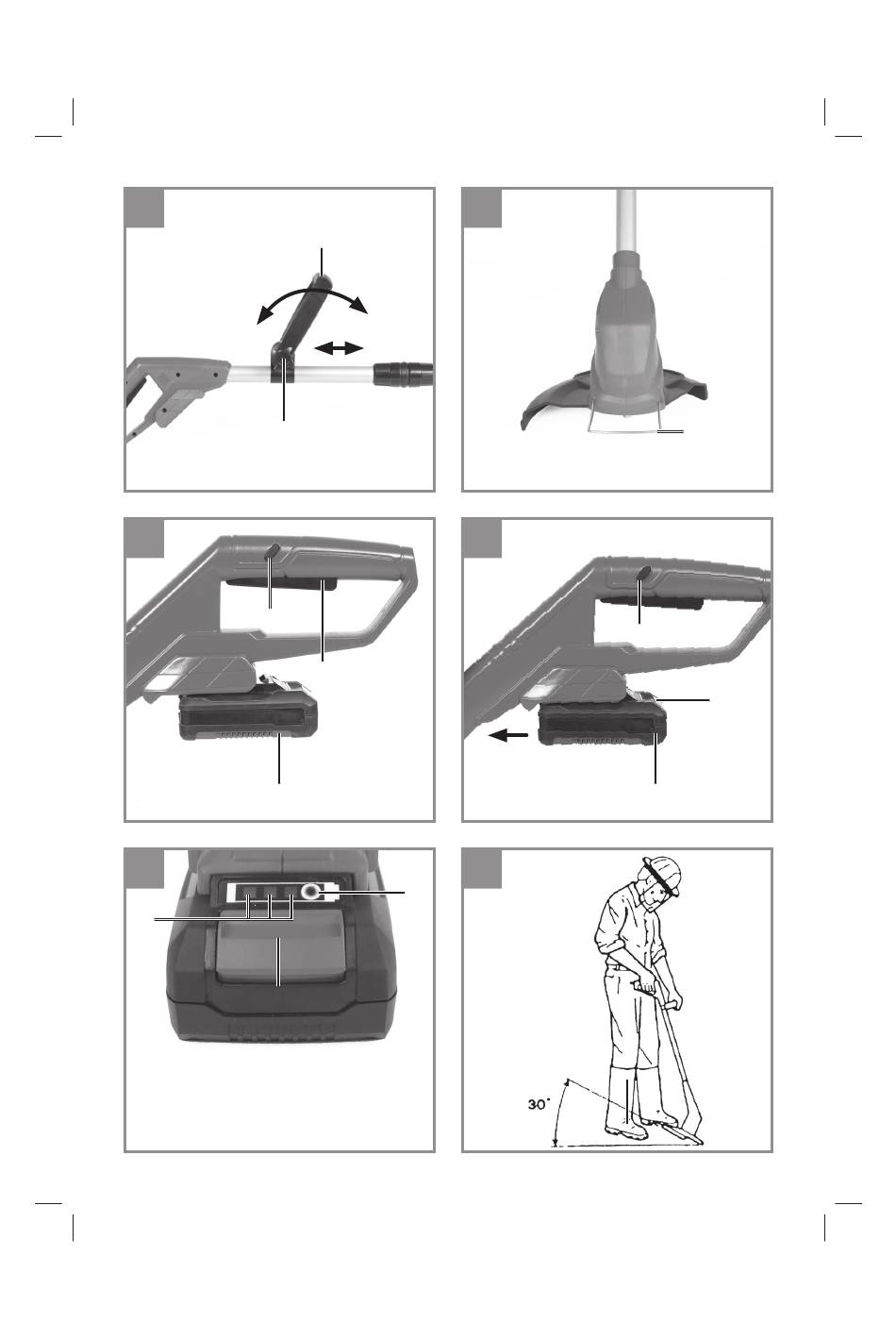 30°