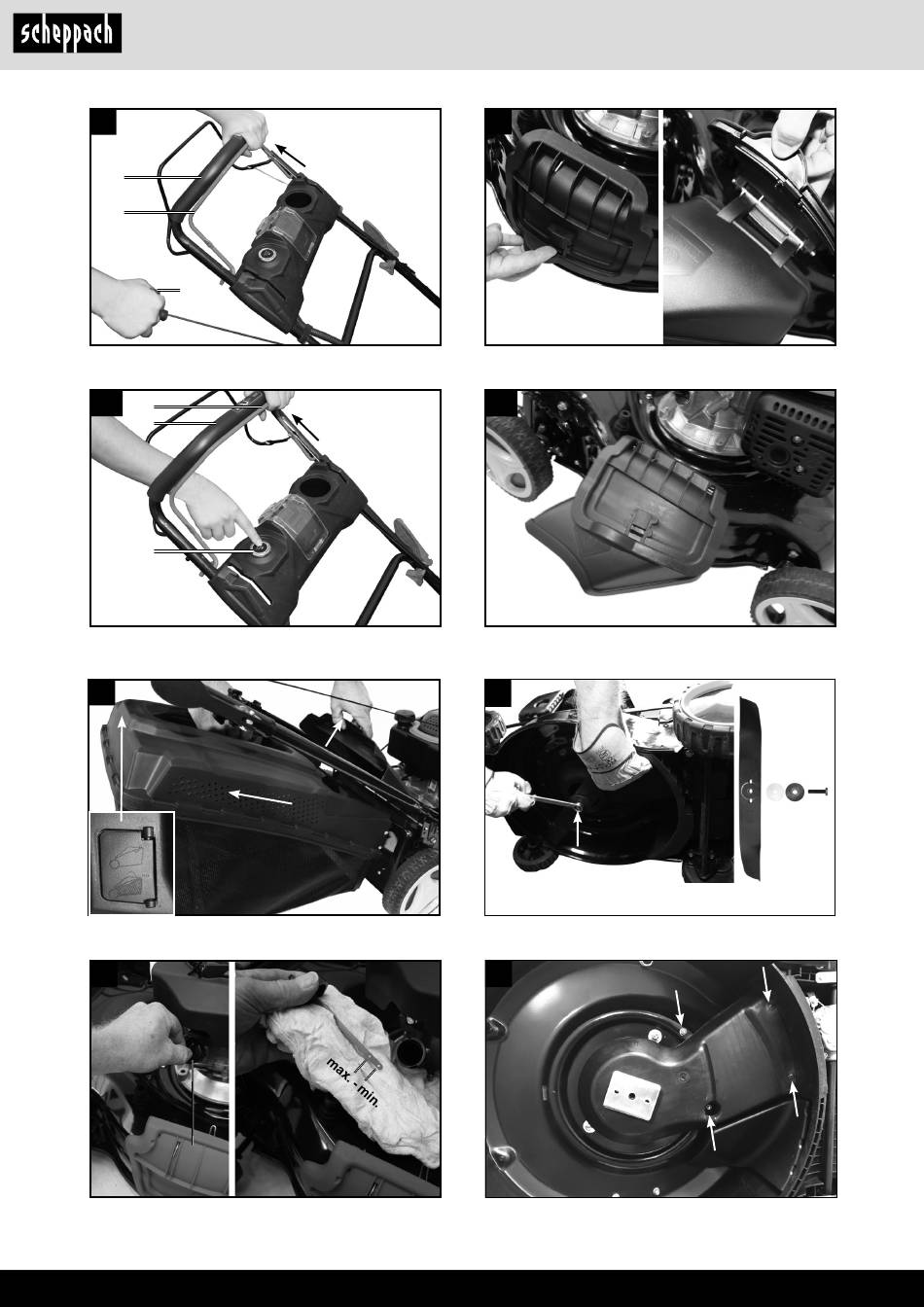 scheppach

max. - min.