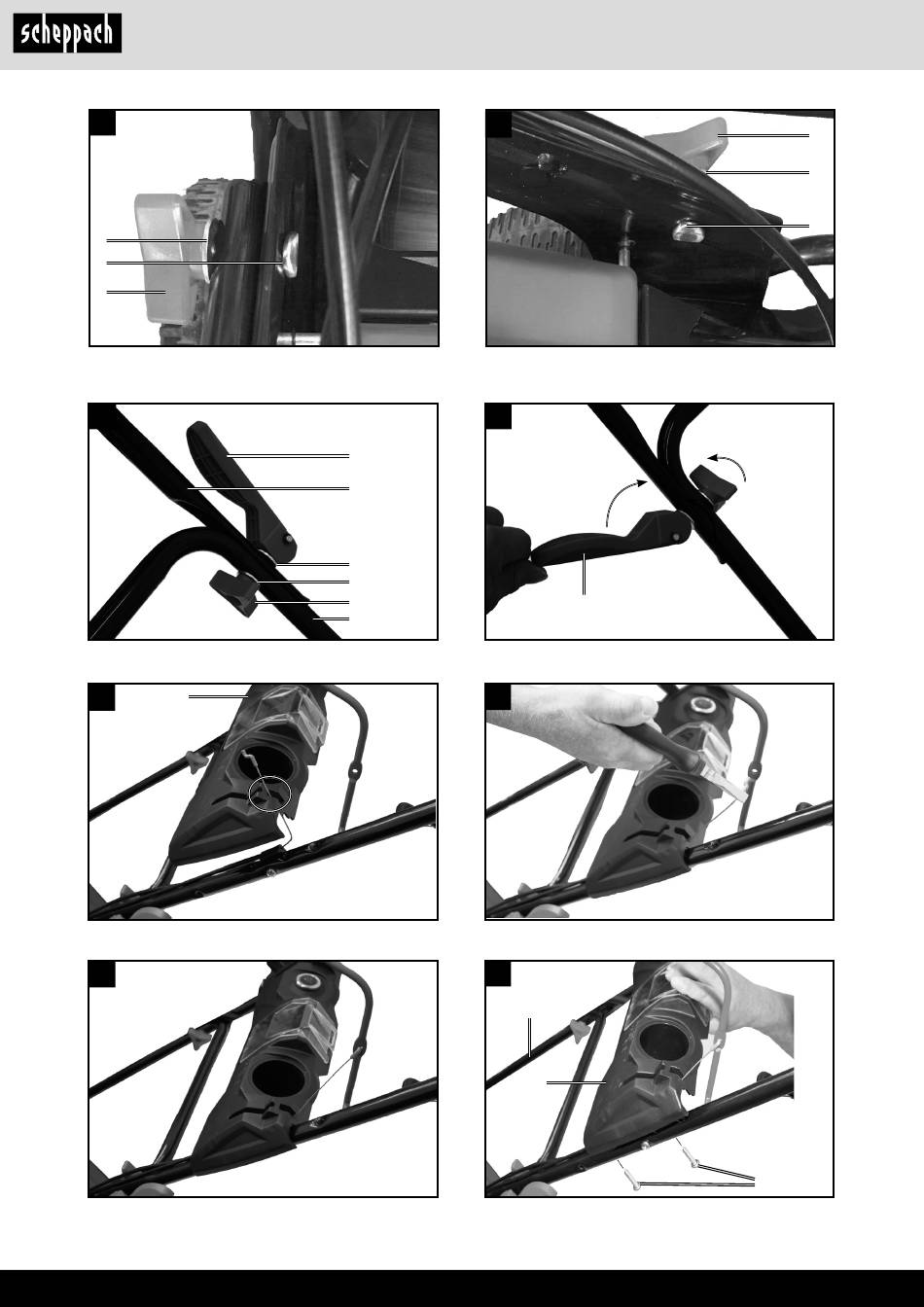 scheppach