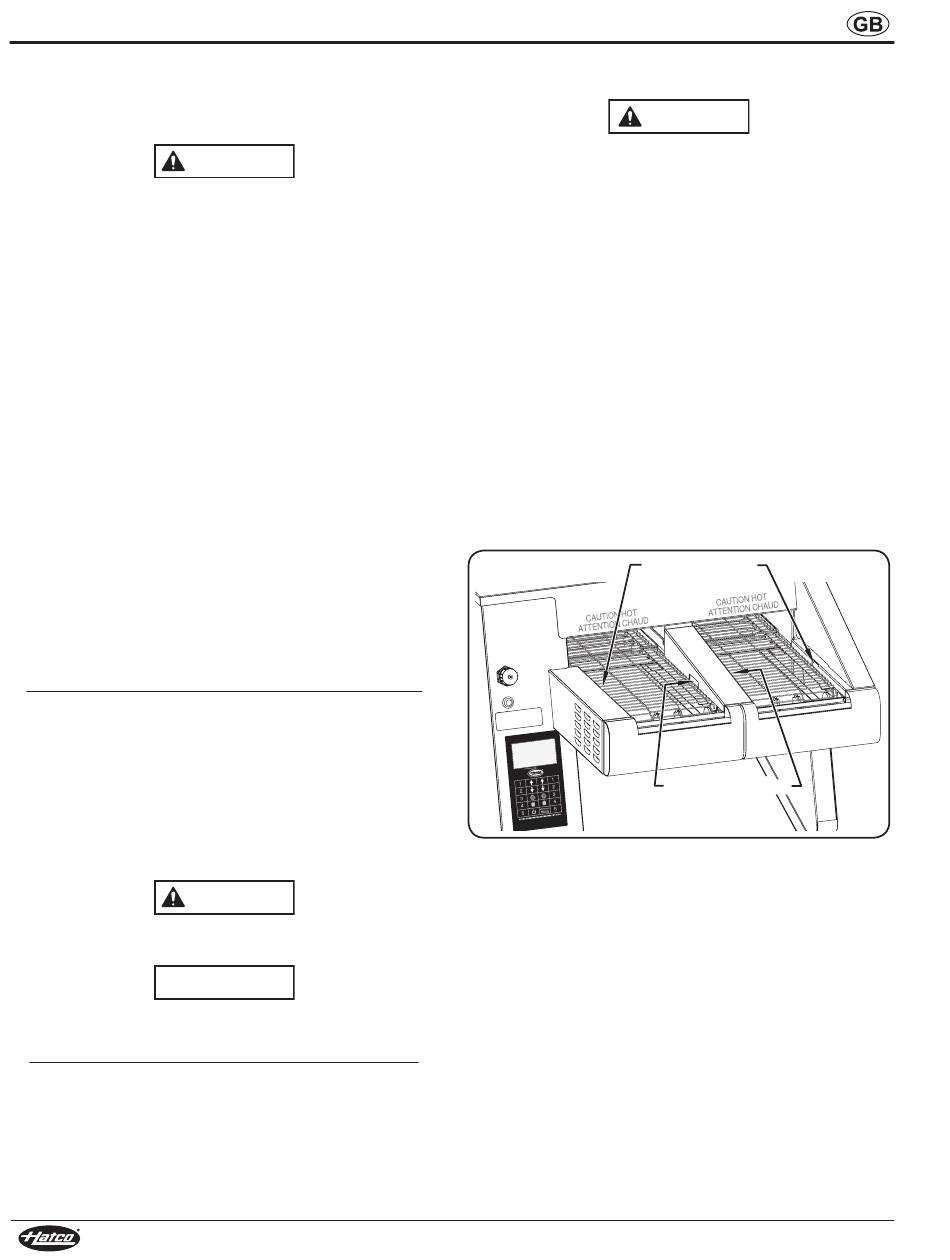 GB

CAUTION HOT
ATTENTION CHAUD

CAUTION HOT
ATTENTION CHAUD

Hatco