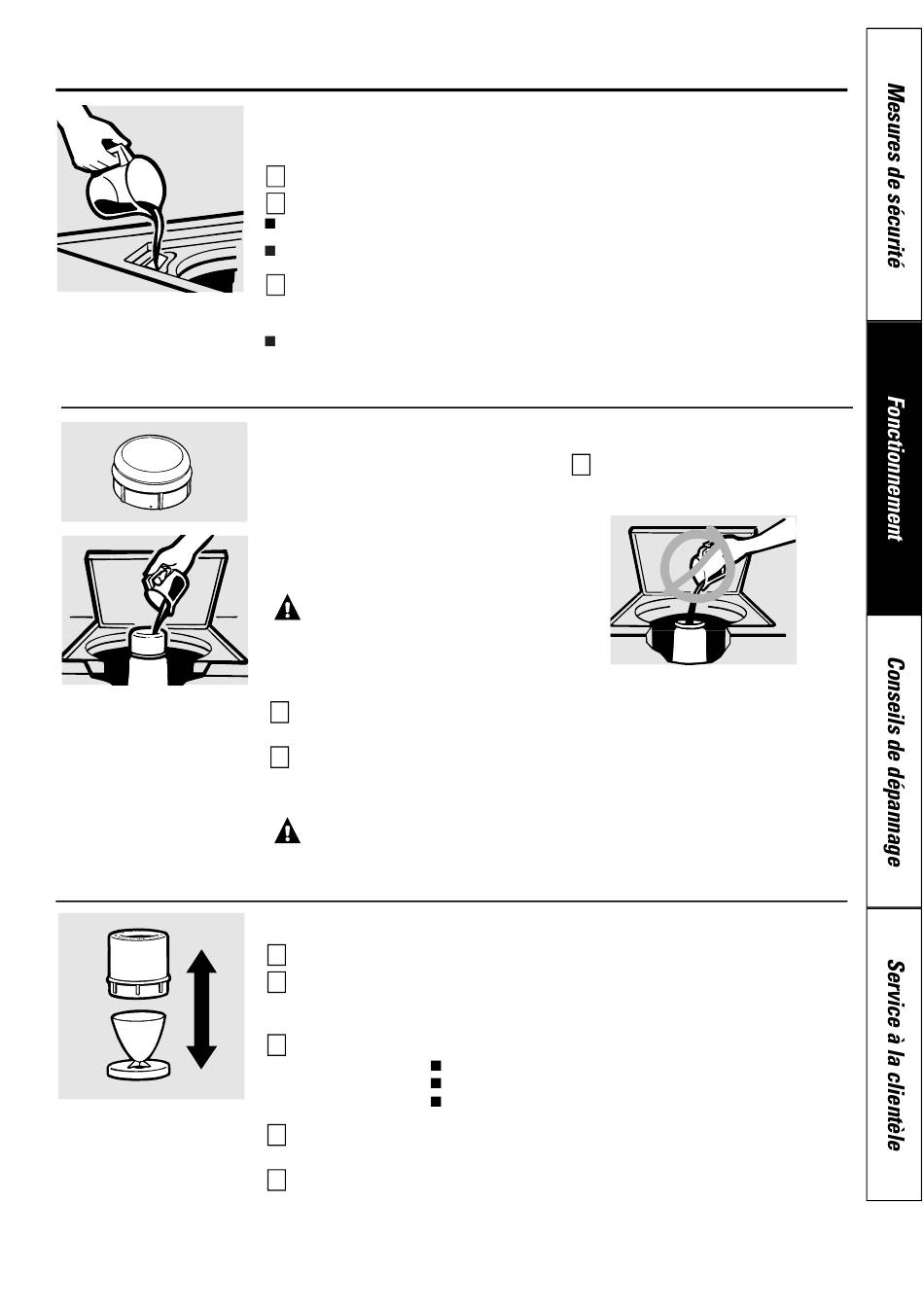 Mesures de sécurité

Fonctionnement

Conseils de dépannage

Service à la clientèle