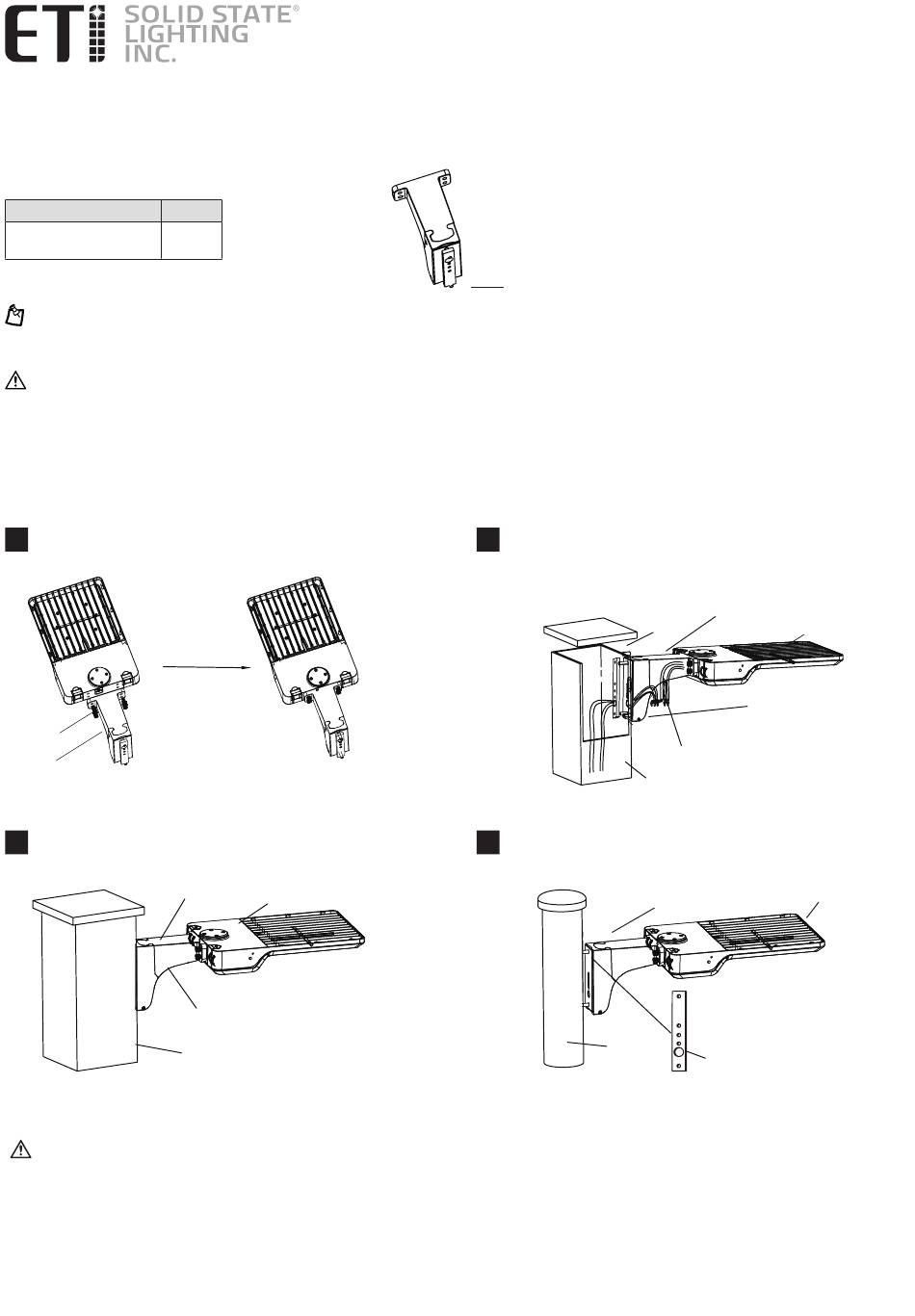 ETi SOLID STATE® LIGHTING INC.