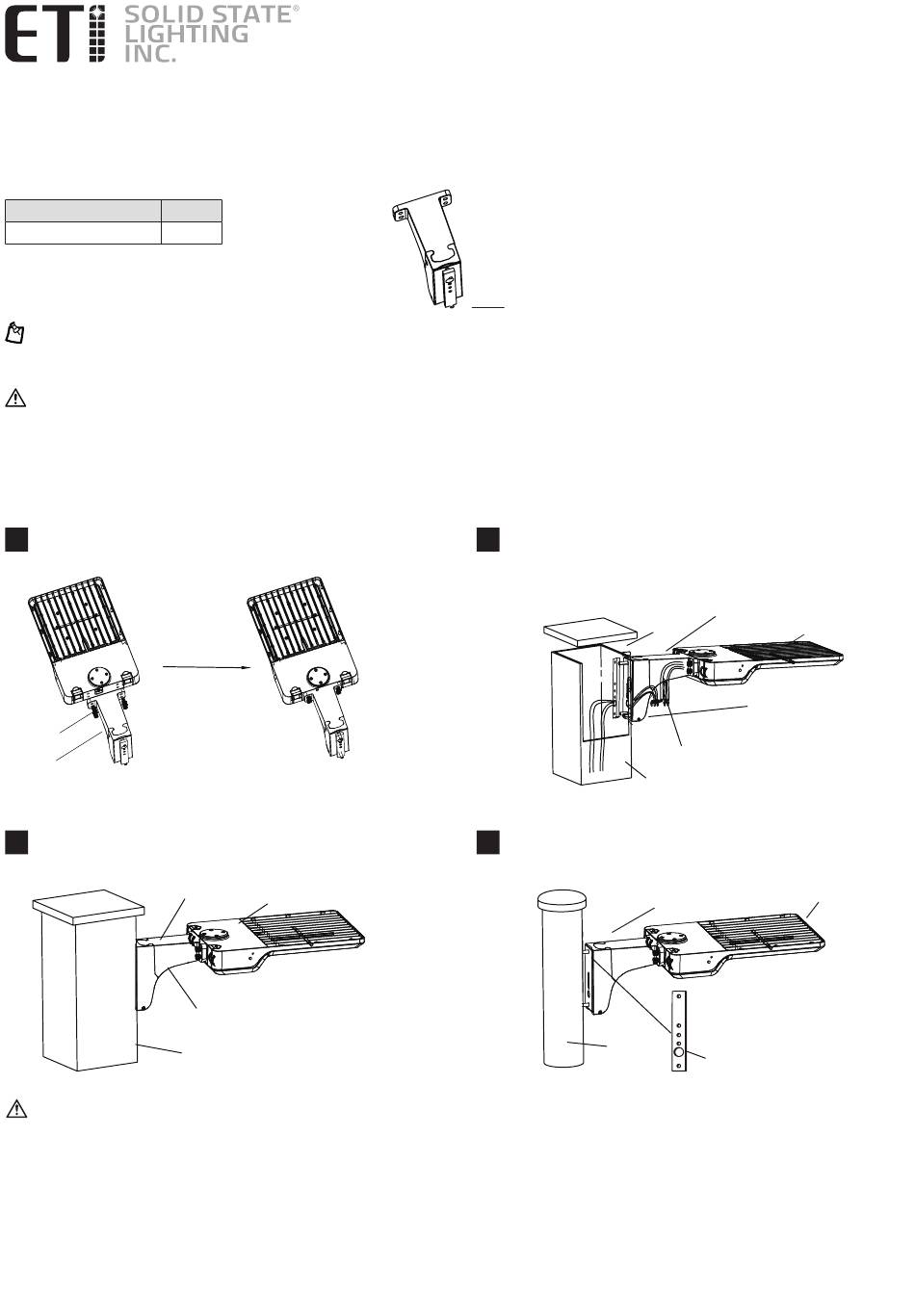 ETi SOLID STATE® LIGHTING INC.