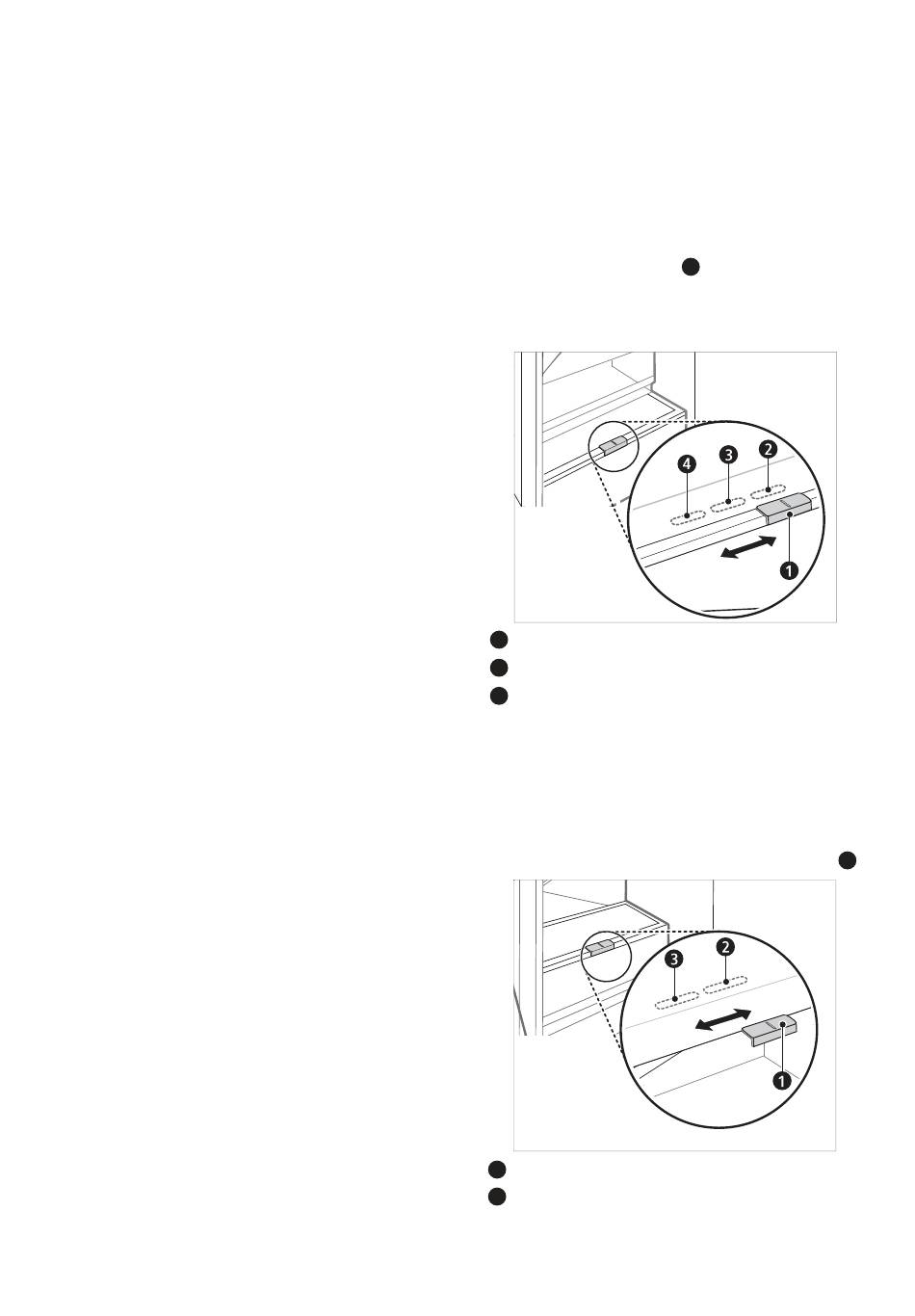 4
3
2
1

3
2
1