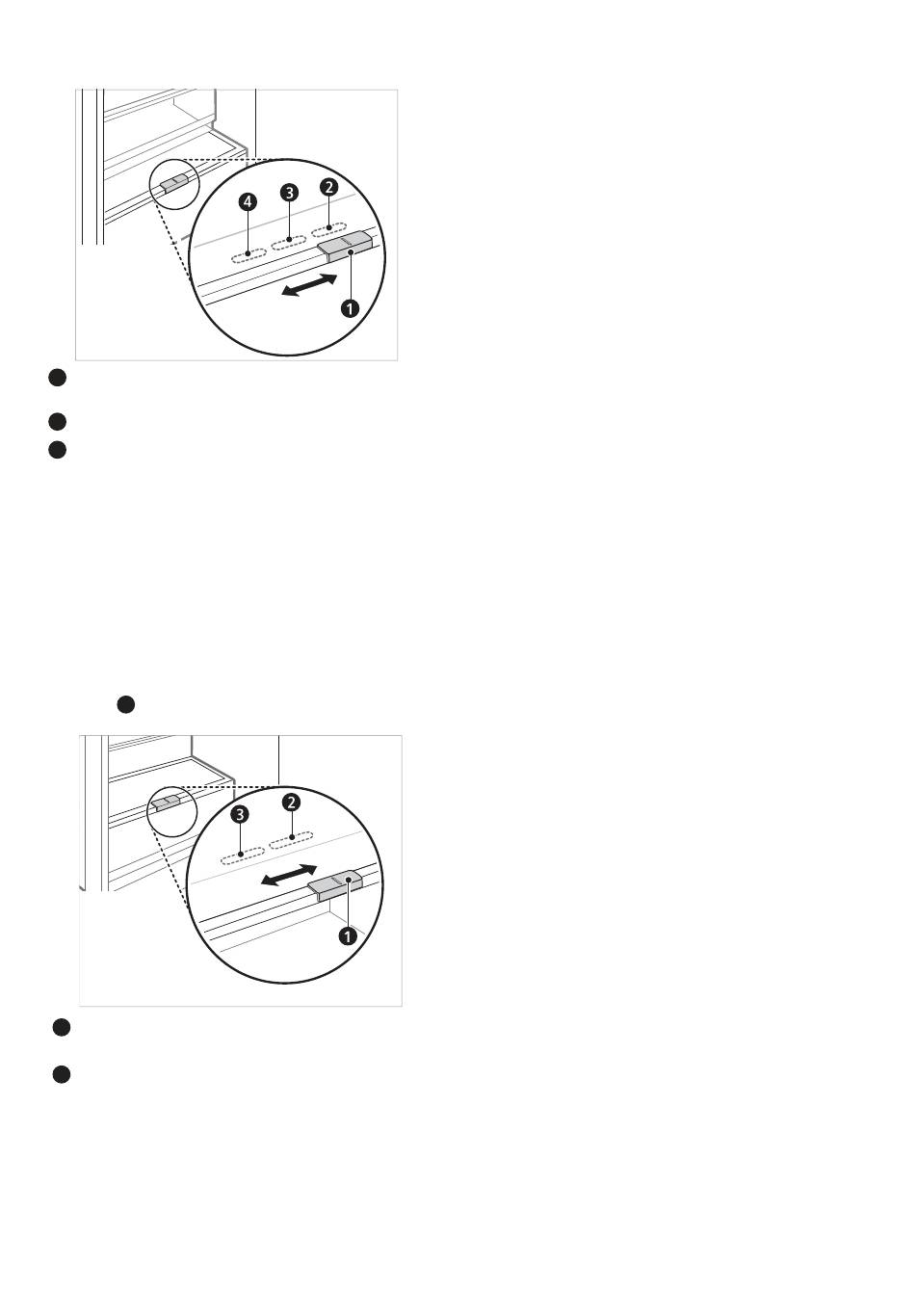 4
3
2
1

3
2
1