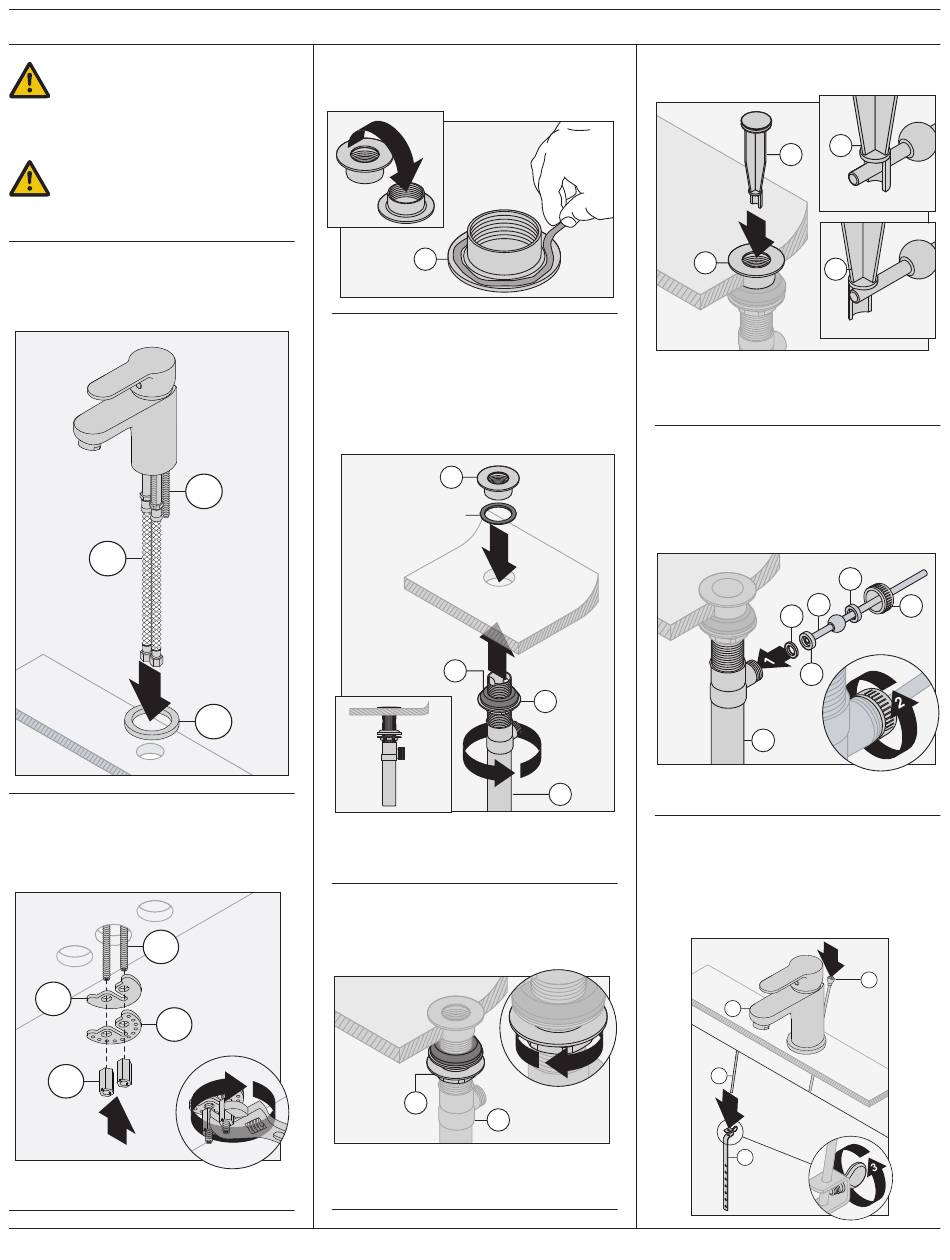 1

2

3