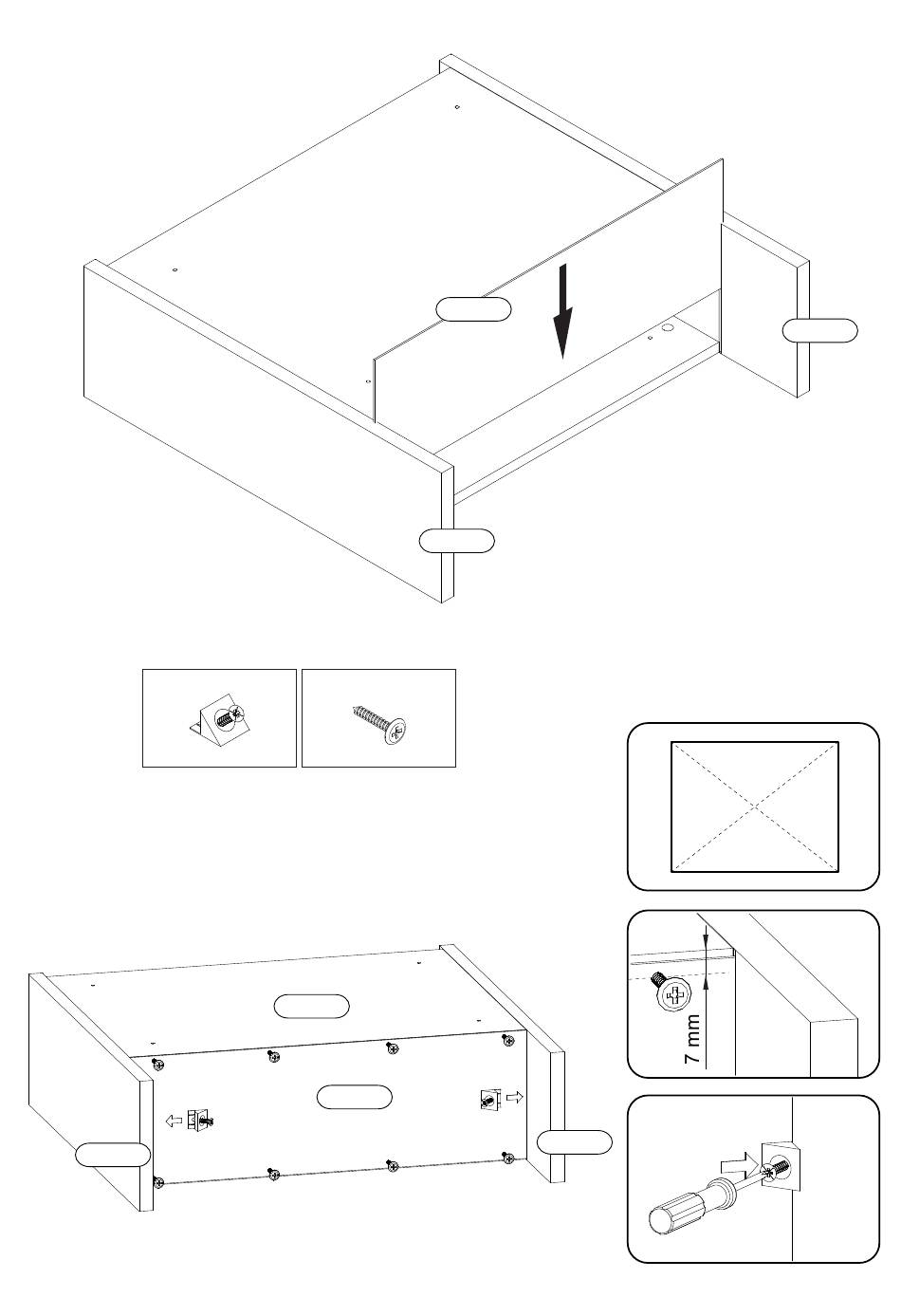 7 mm