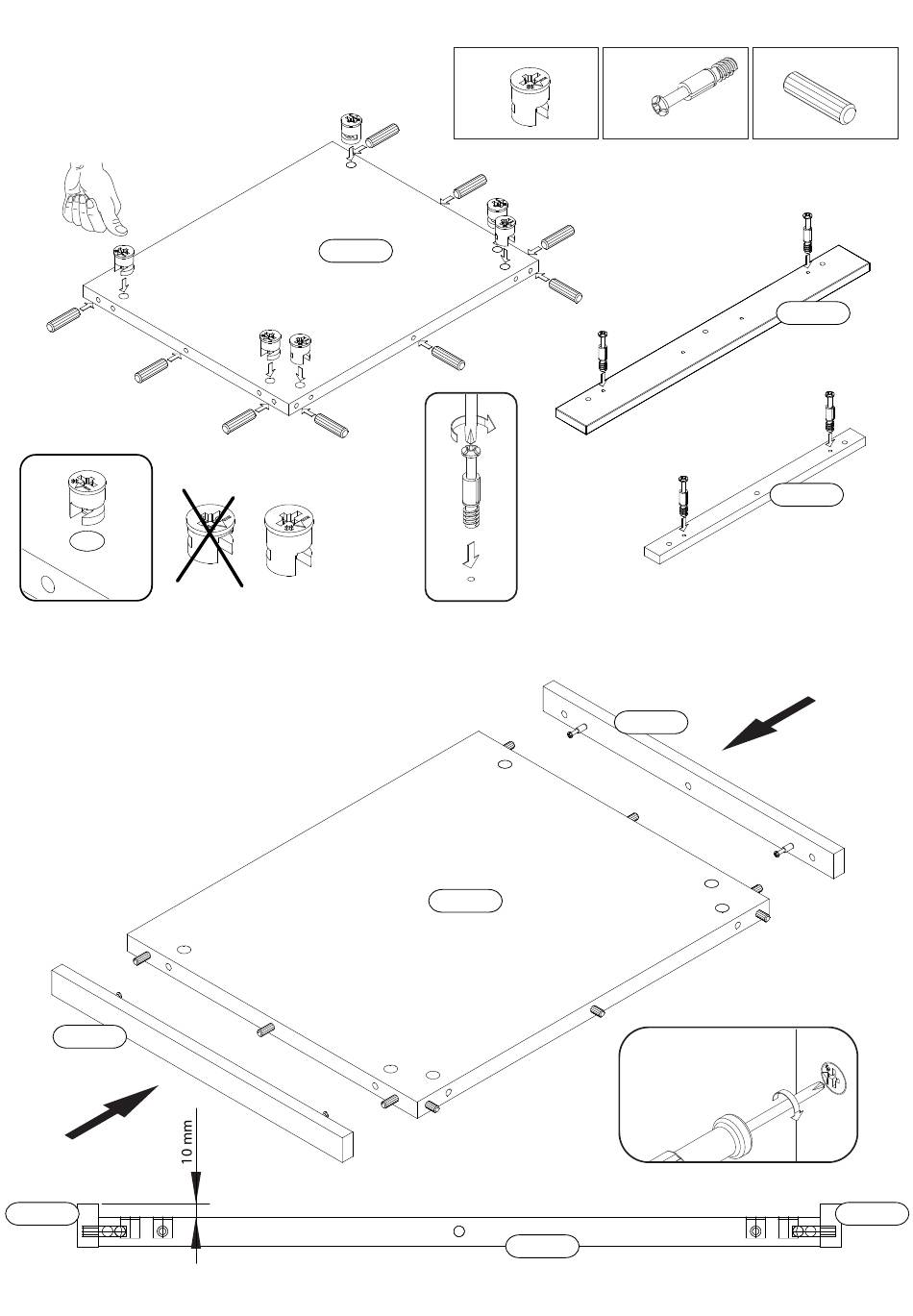 10 mm