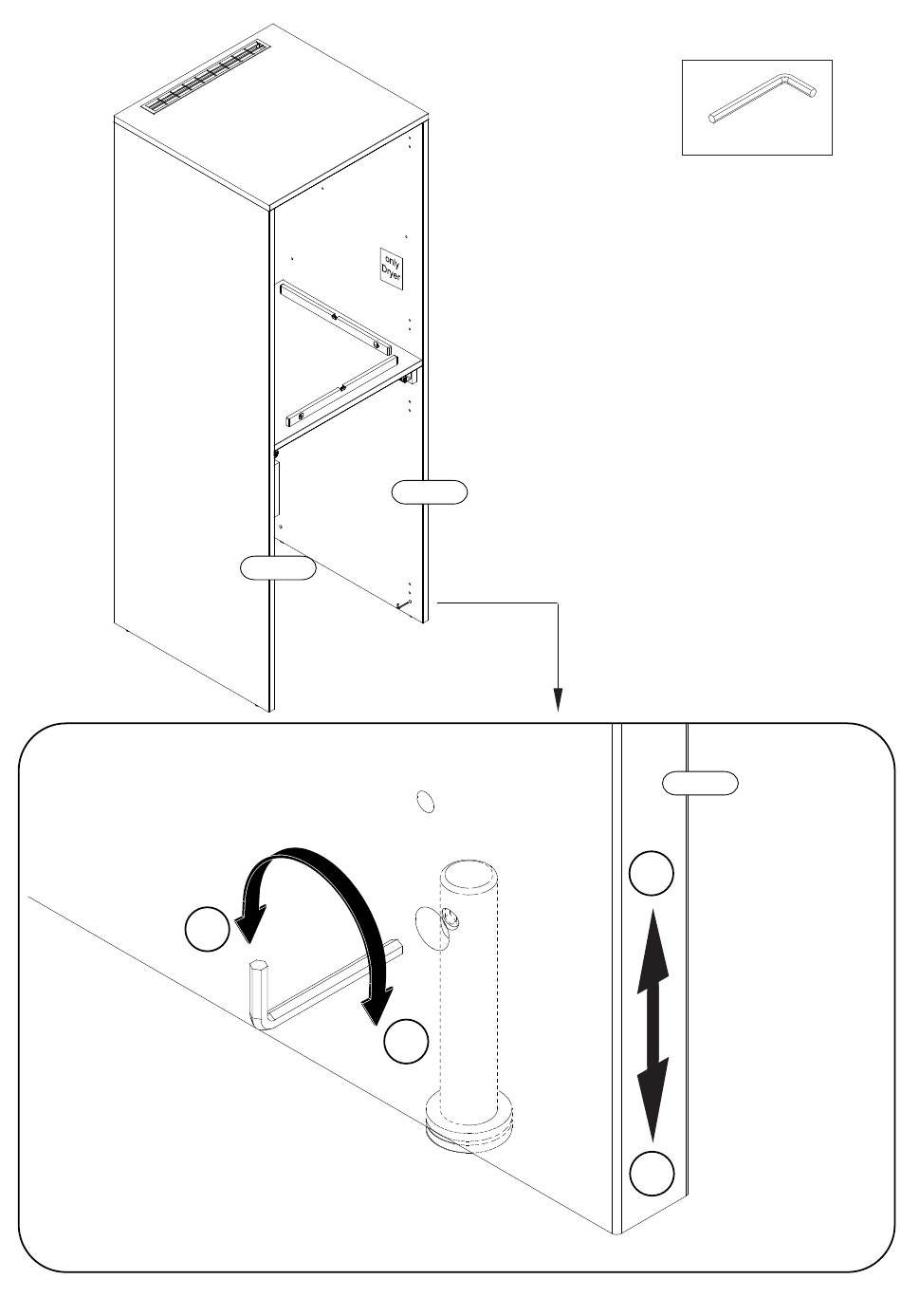 only
Dryer