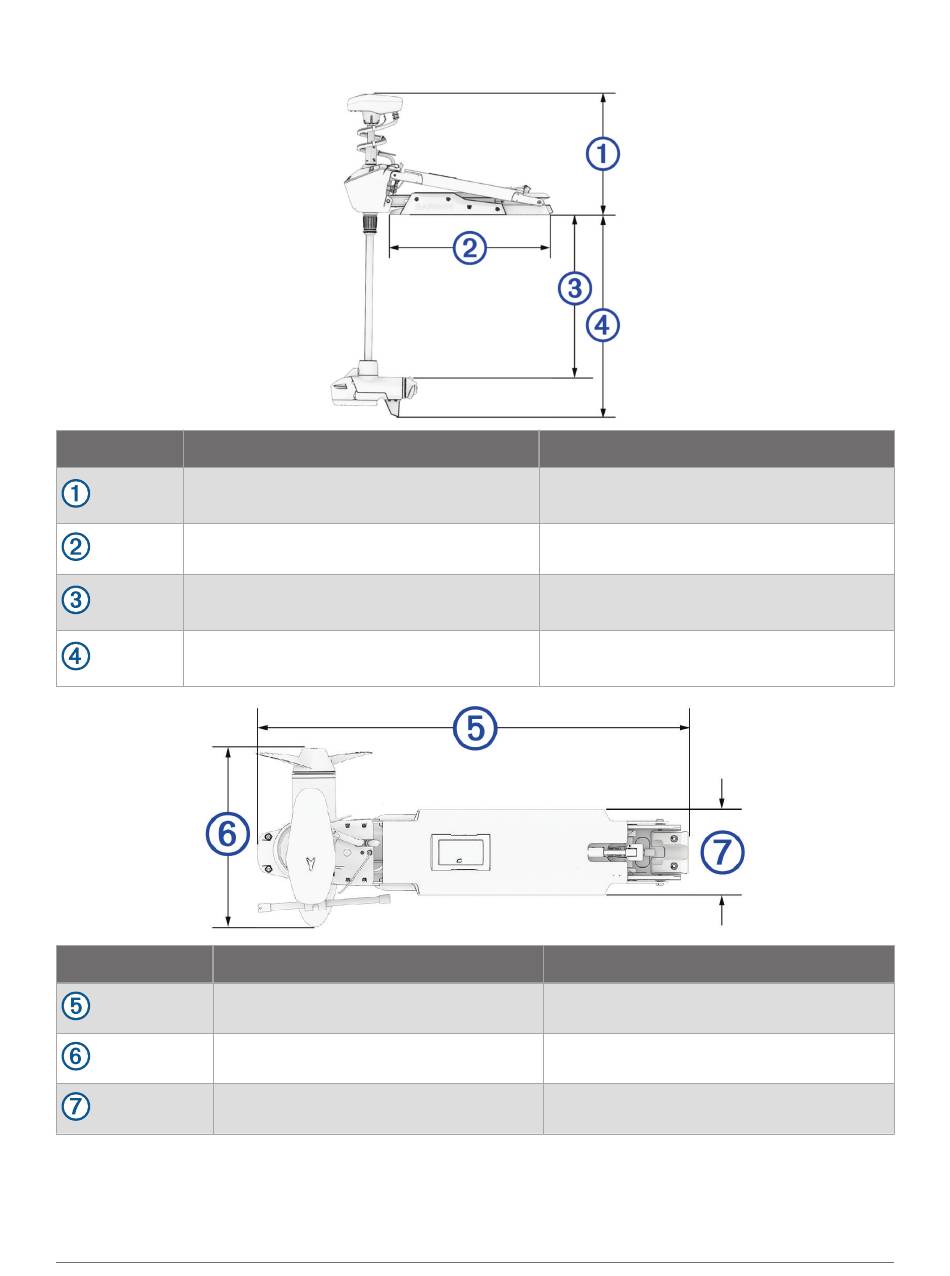 ①

②

③

④

|  |  |  |
|---|---|---|
| ① |  |  |
| ② |  |  |
| ③ |  |  |
| ④ |  |  |

⑤

⑥

⑦

|  |  |  |
|---|---|---|
| ⑤ |  |  |
| ⑥ |  |  |
| ⑦ |  |  |