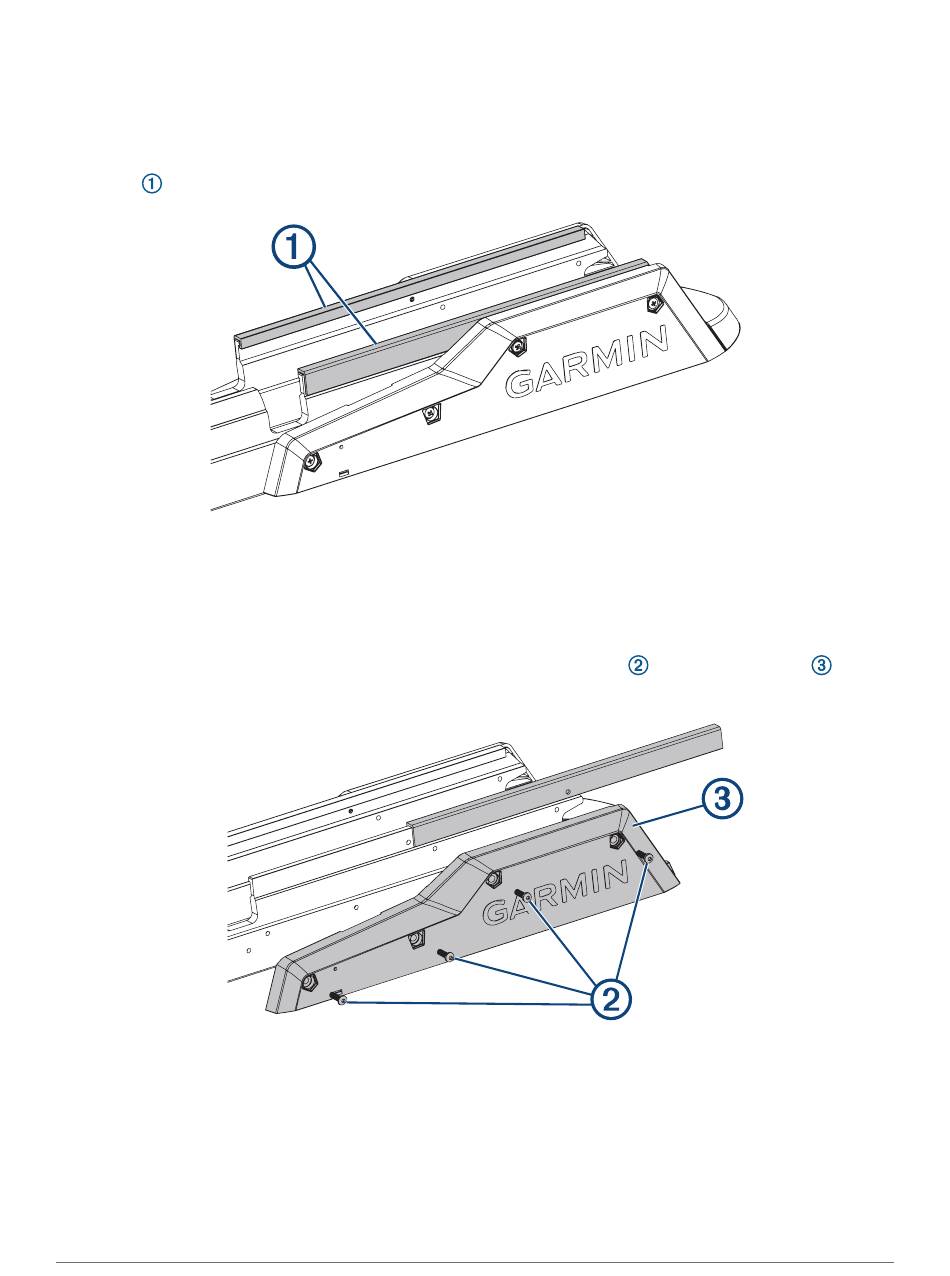 ①

1

GARMIN

② ③

3

GARMIN

2