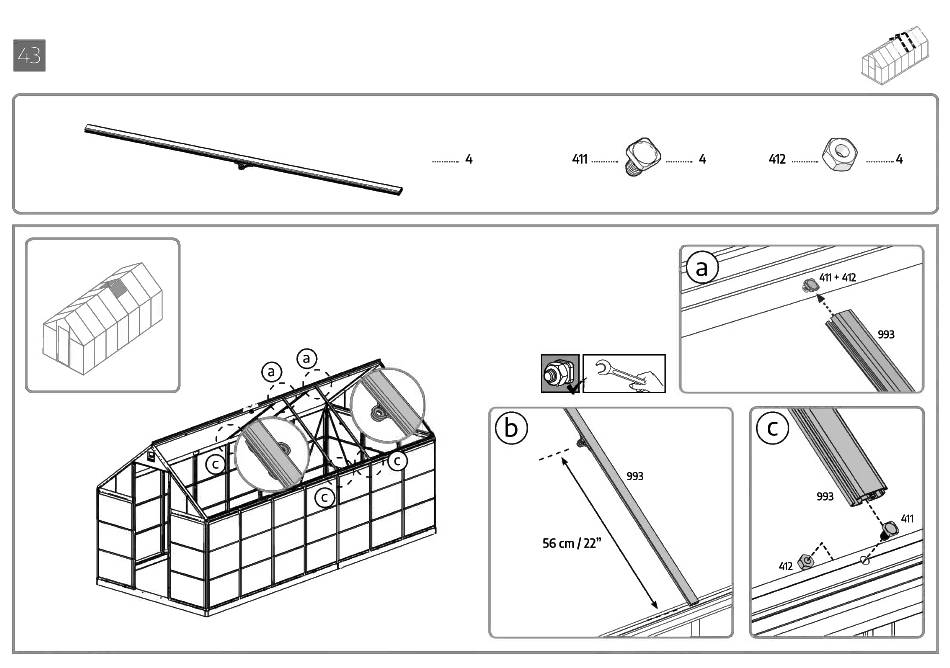 43

4

411 4

412 4

a

a

c

c

c

a

411 + 412

993

b

993

56 cm / 22"

c

993

411

412