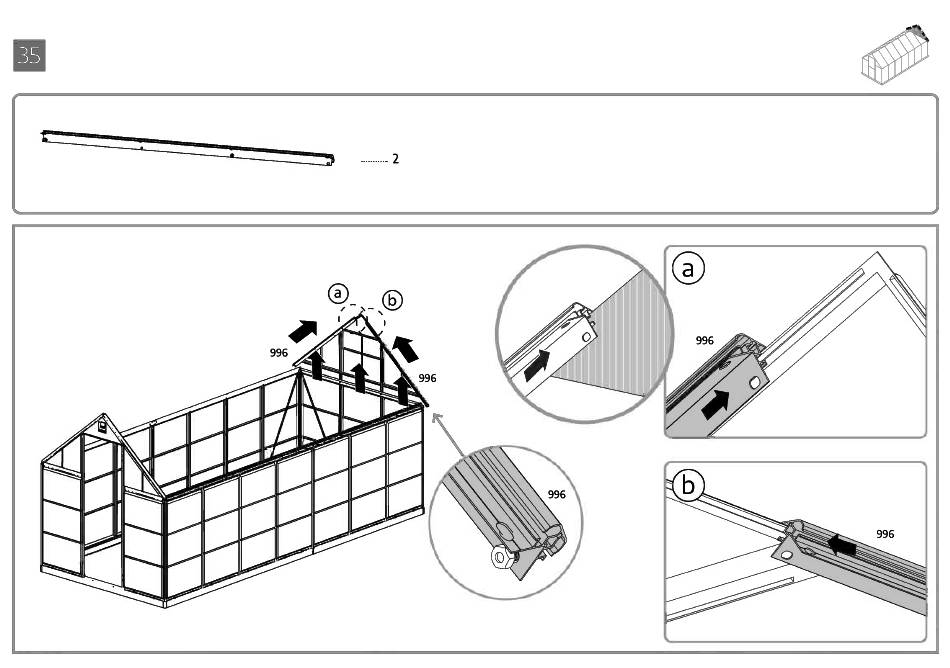 35

2

a
b
996
996

996

a
996

b
996