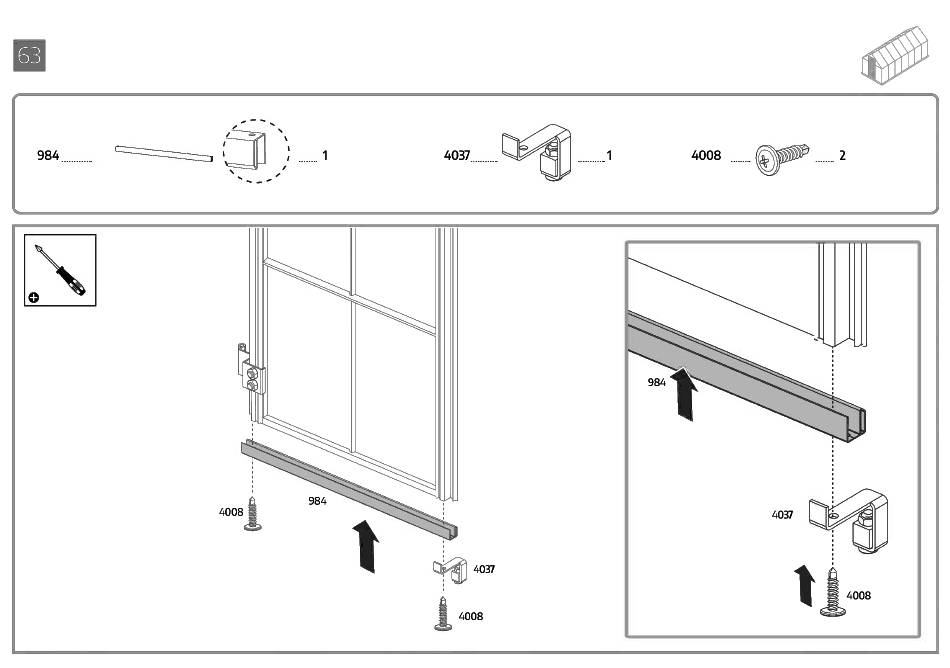 63

984 1

4037 1

4008 2

4008

984

4037

4008

984

4037

4008