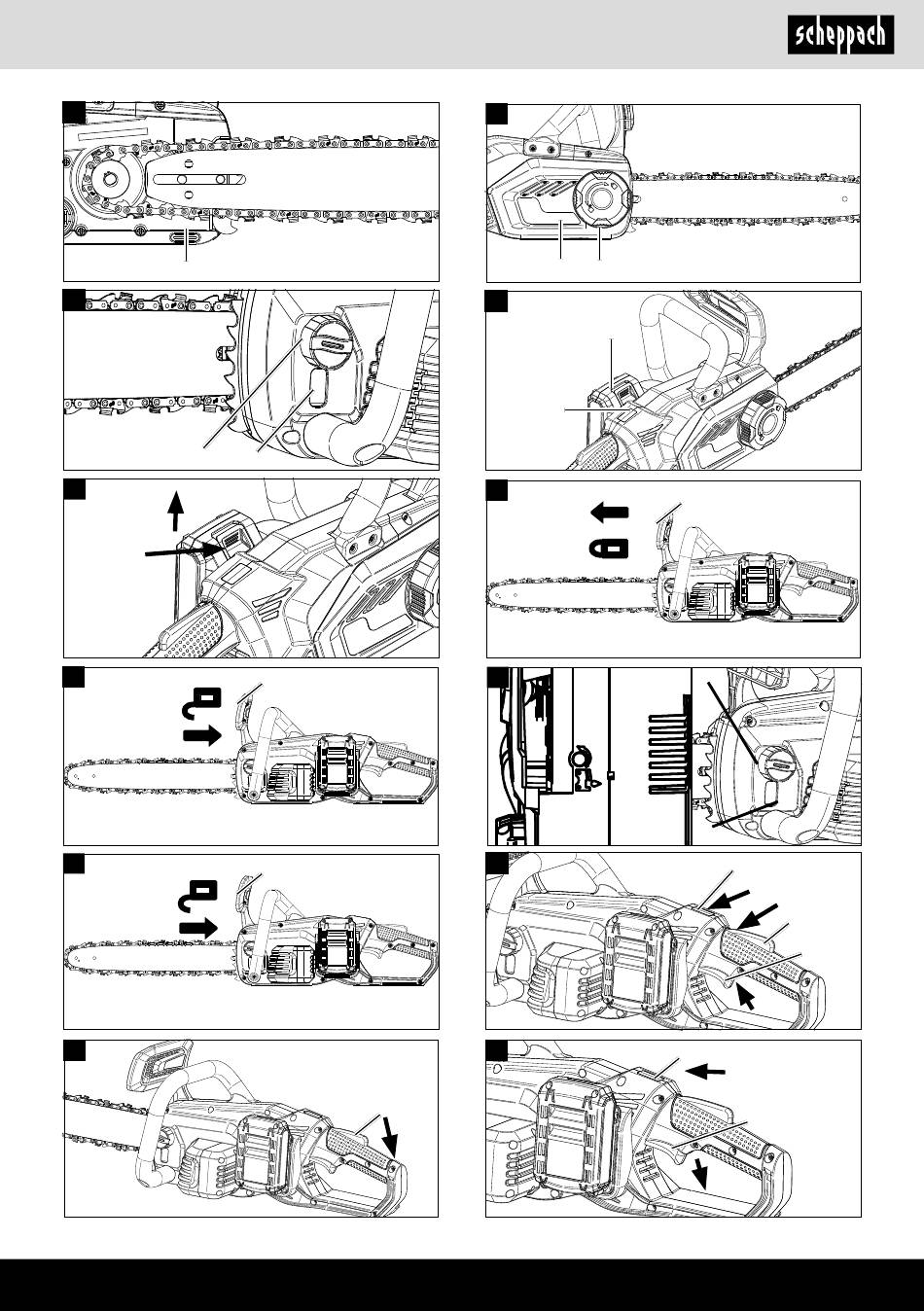 scheppach