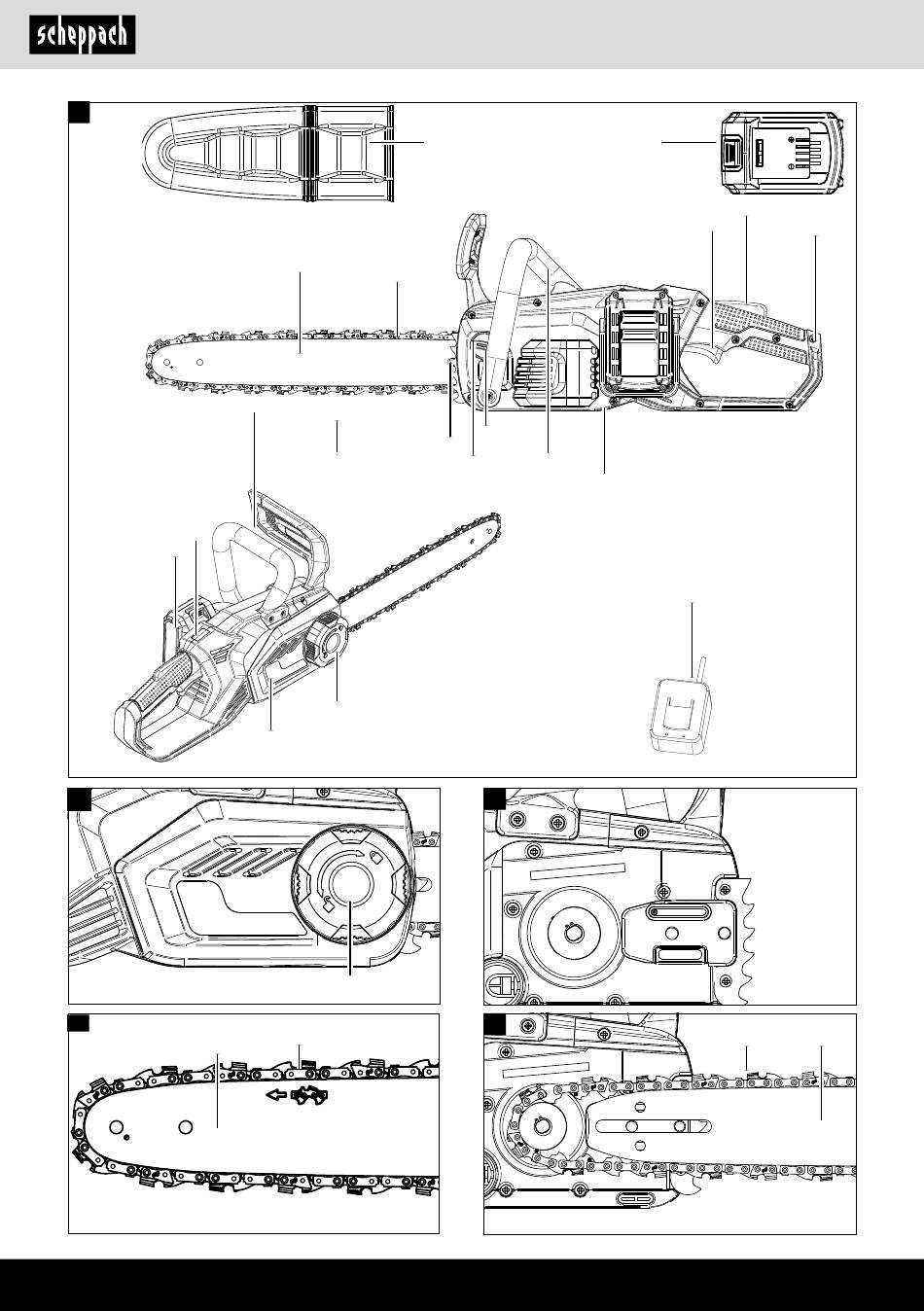 scheppach