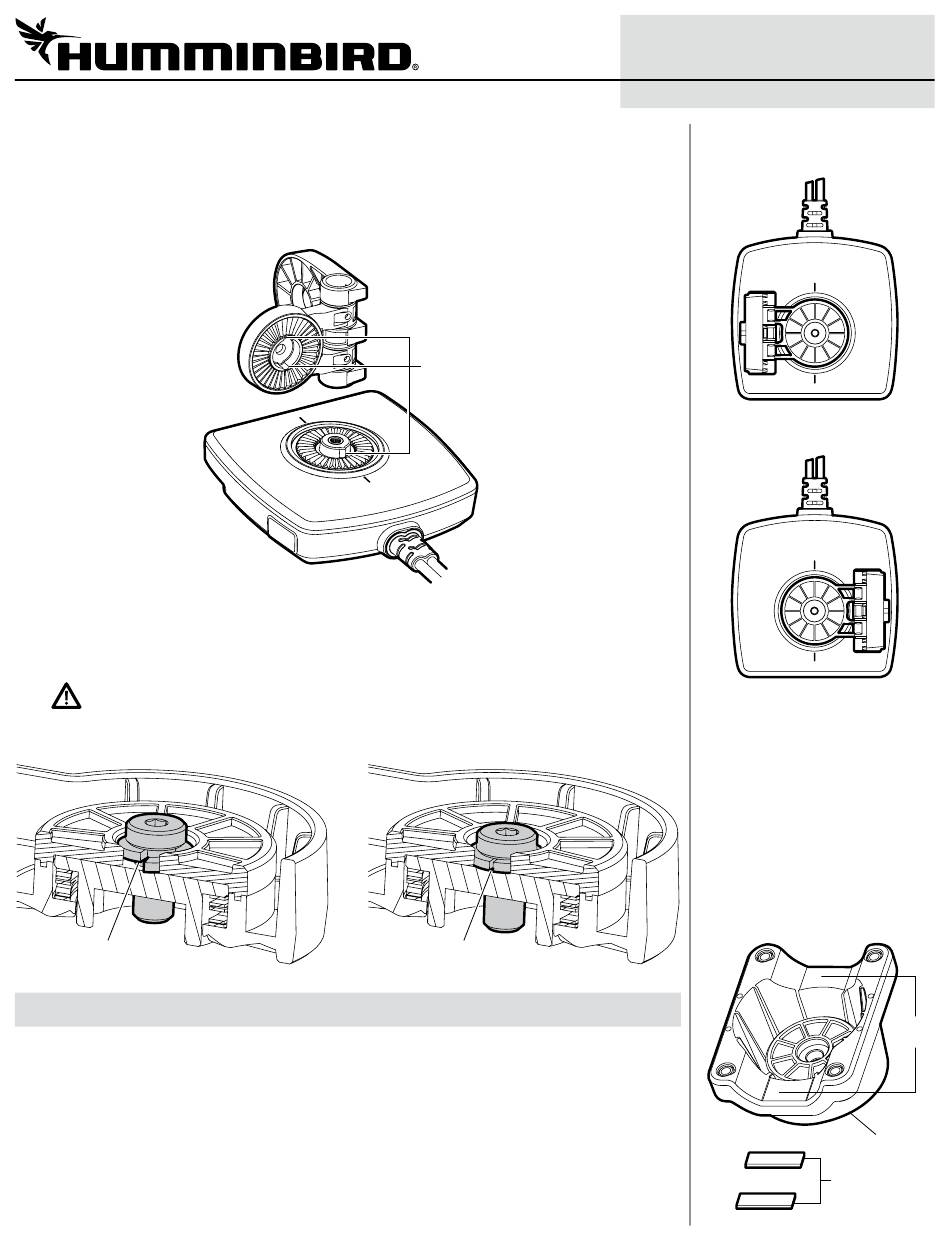 HUMMINBIRD®