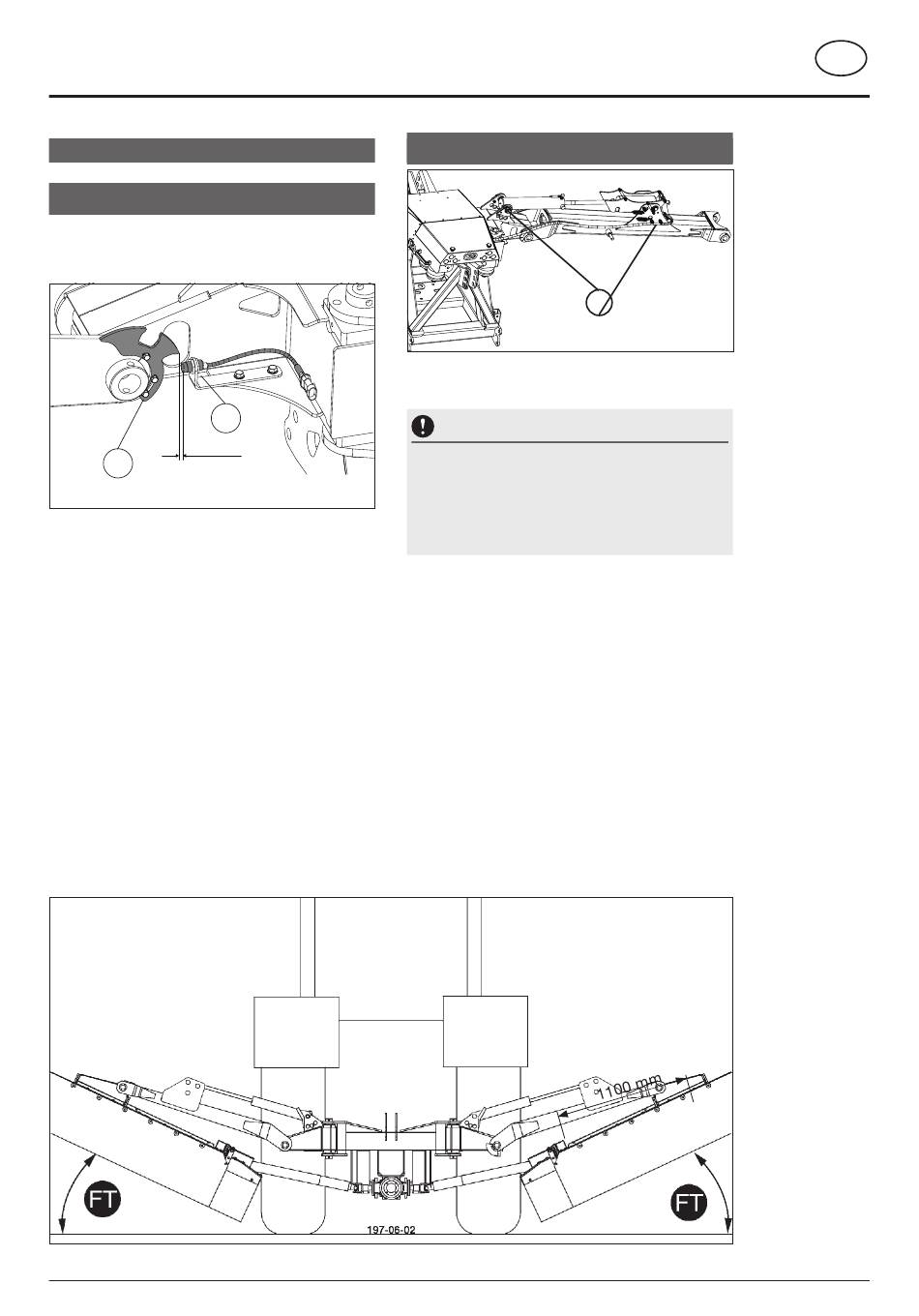 1100 mm

FT

FT

197-06-02