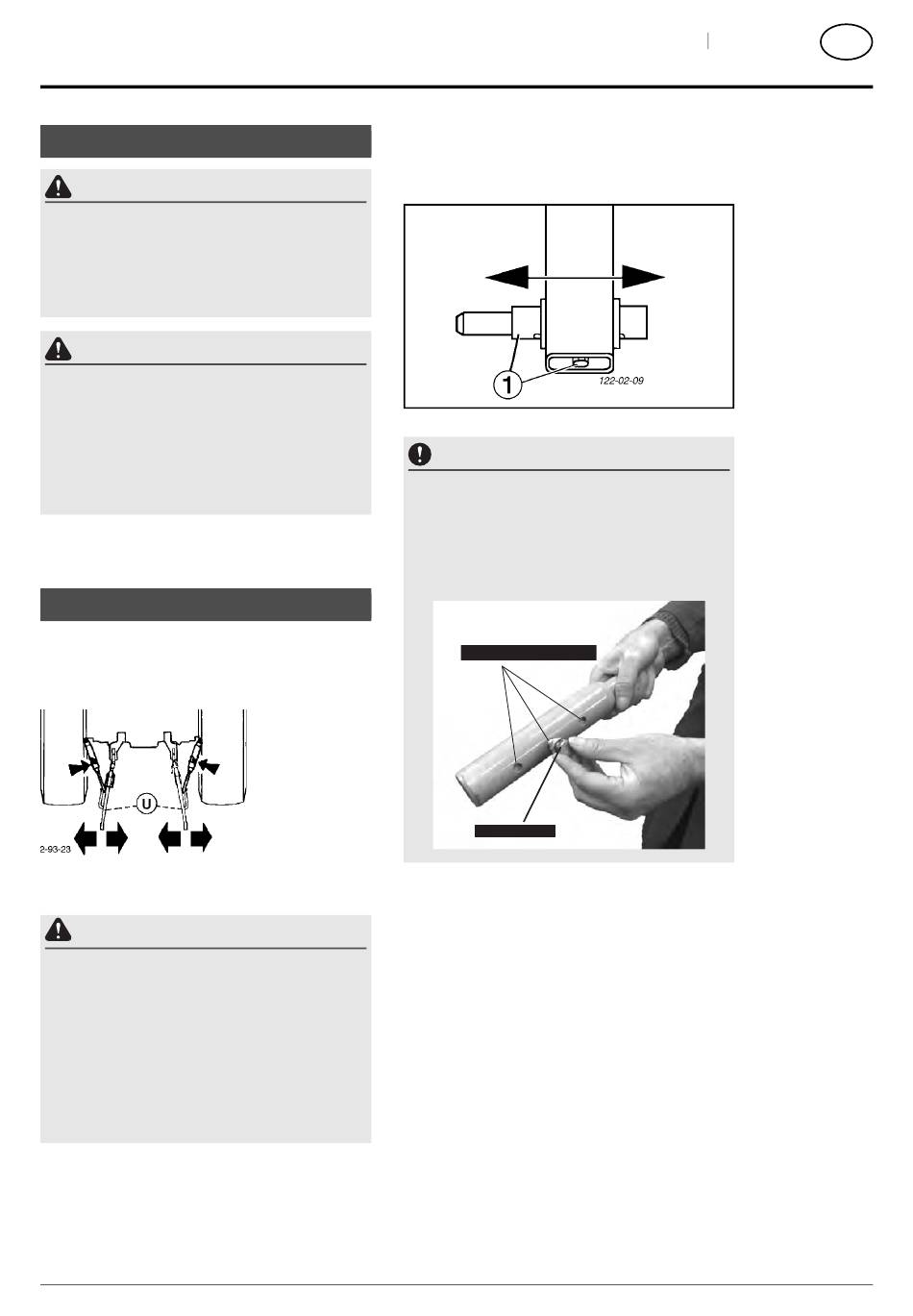 1

122-02-09

U

2-93-23