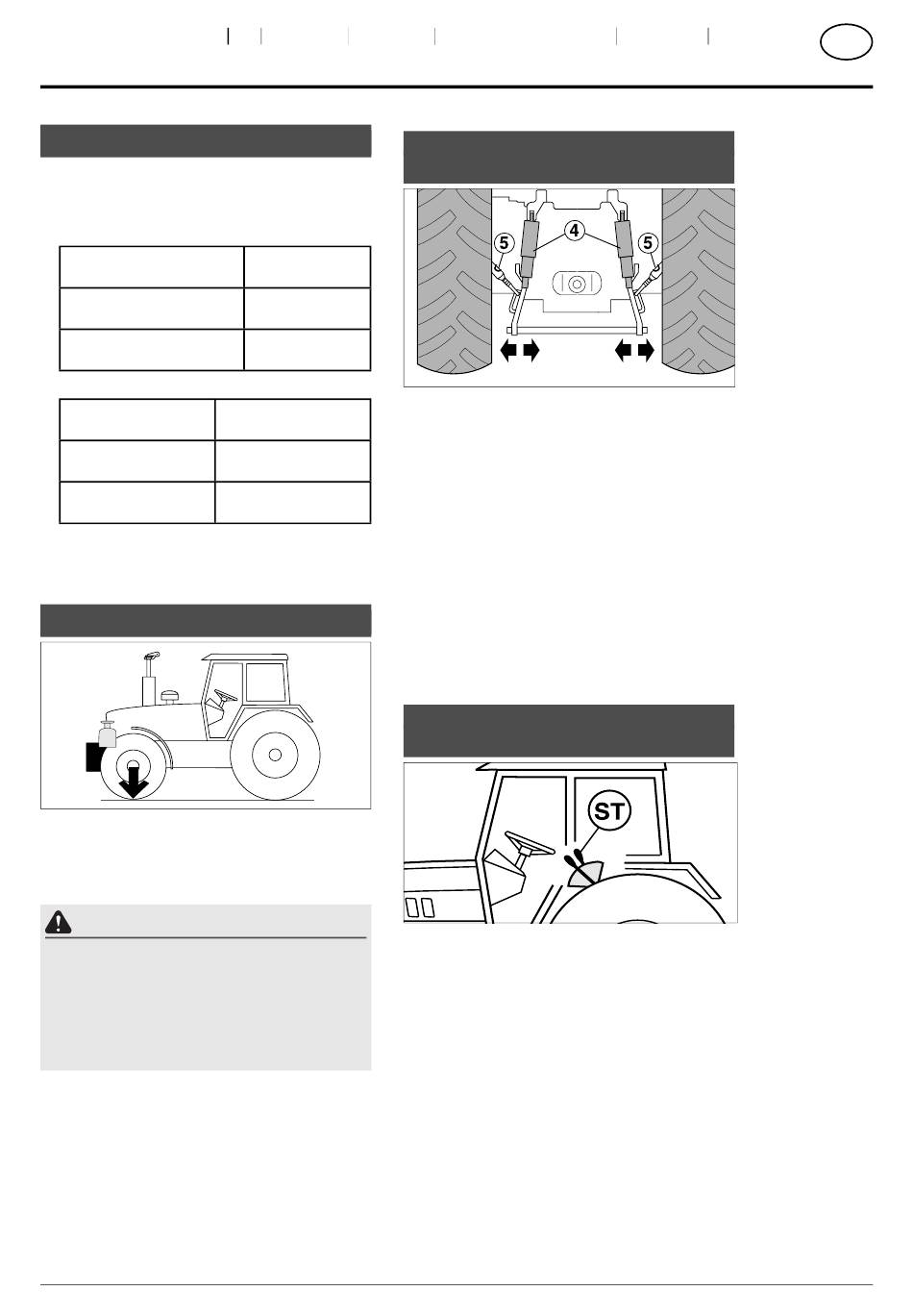 5

4

5

ST