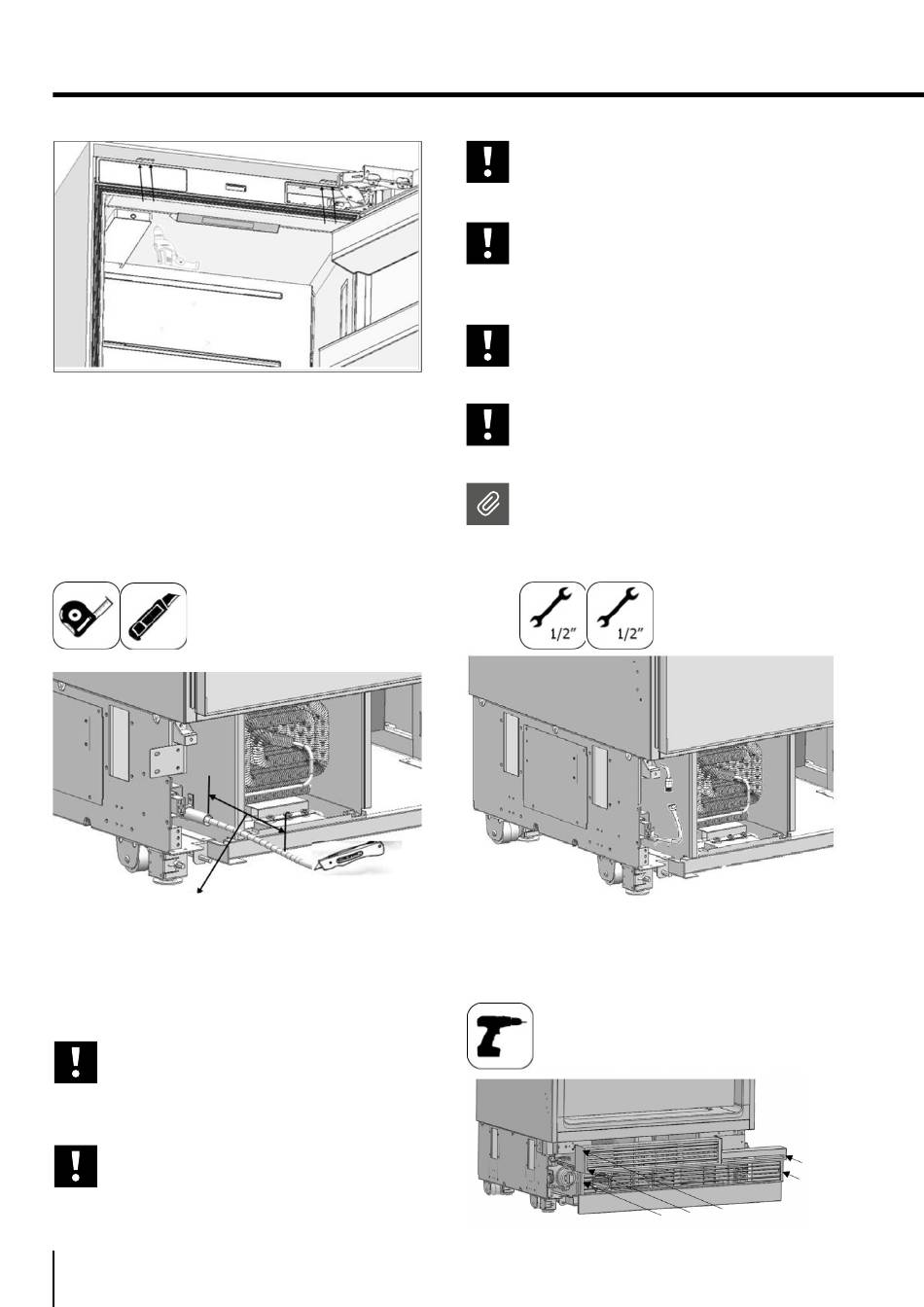 1/2"

1/2"