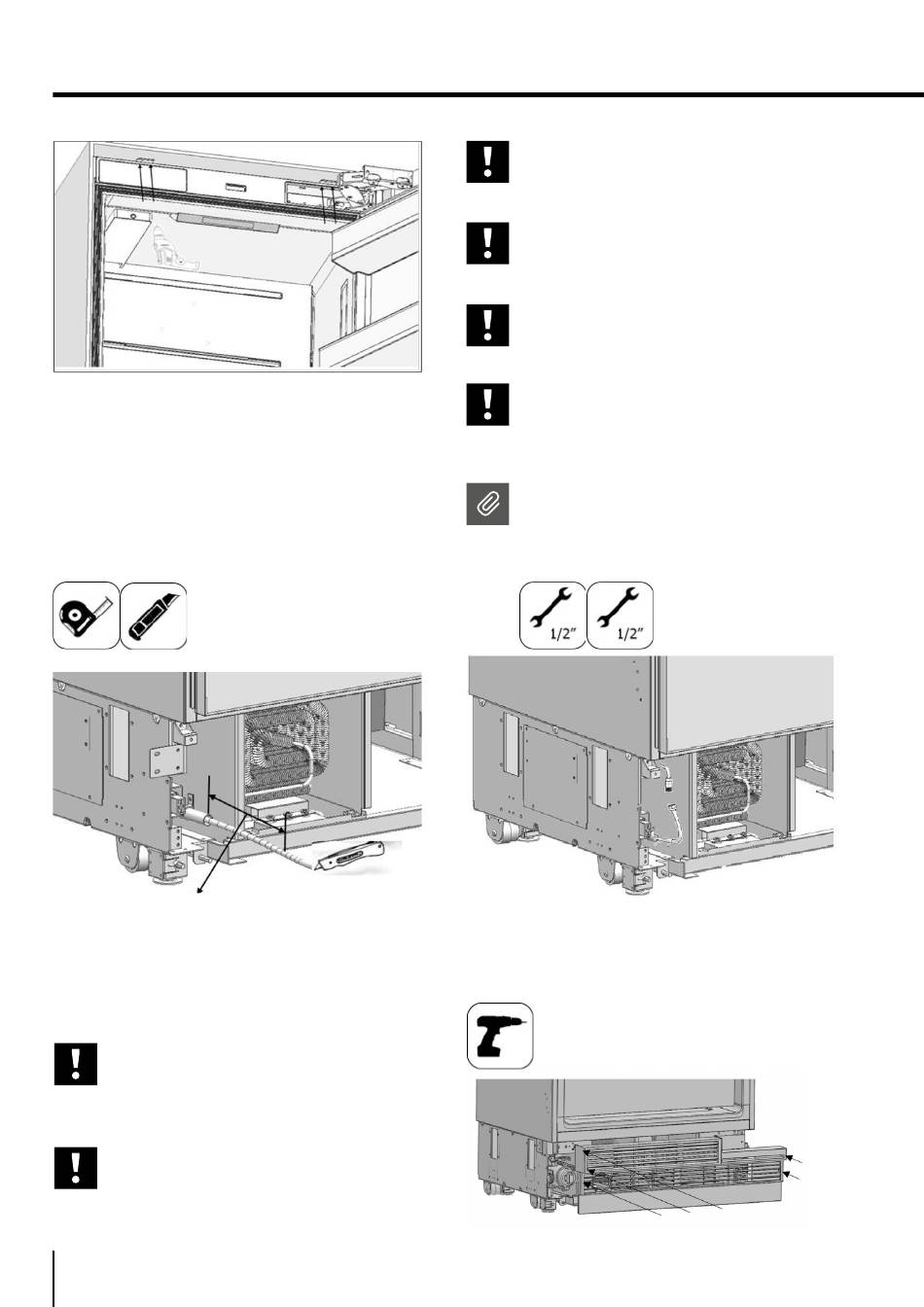 1/2"

1/2"