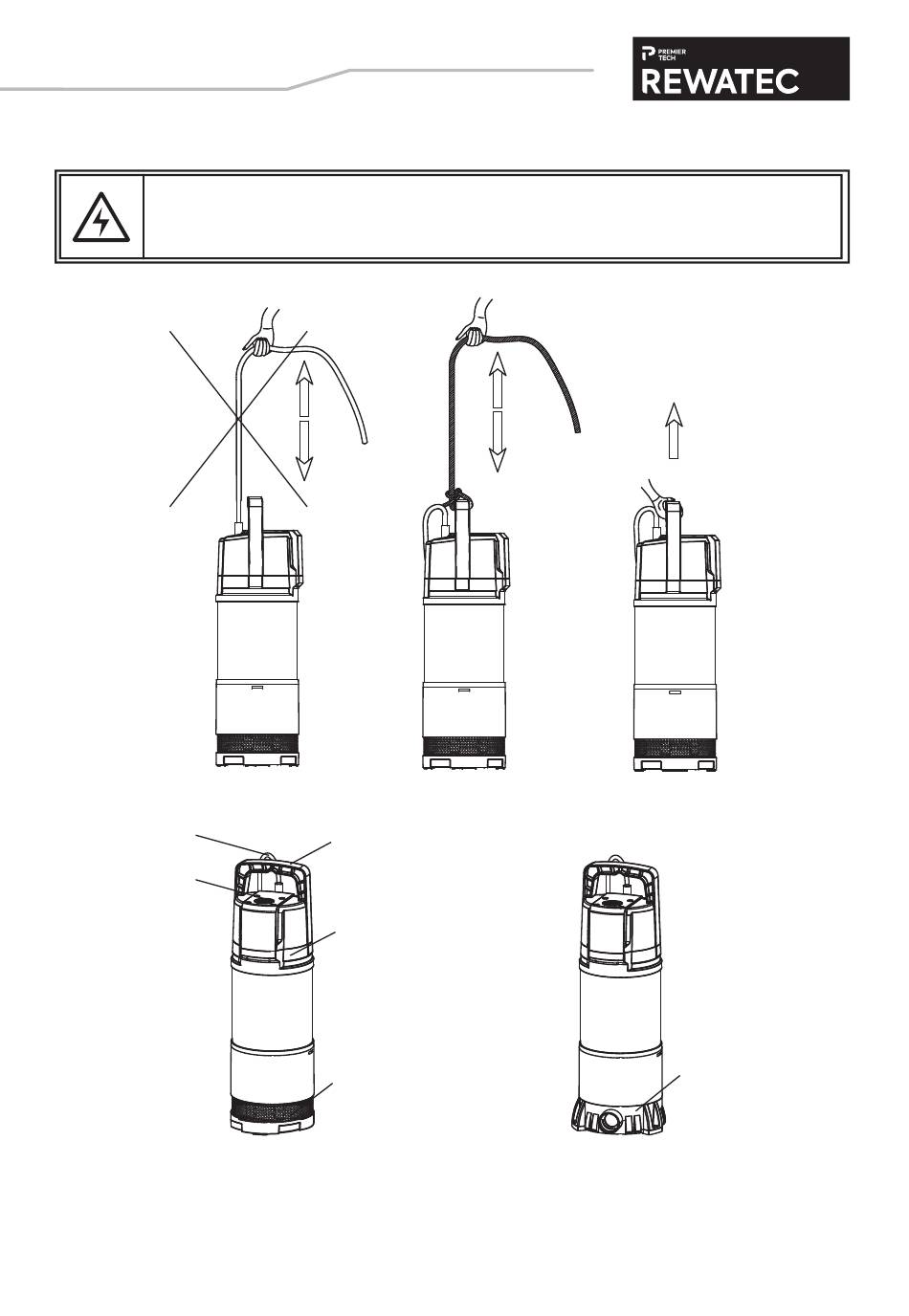 PREMIER TECH
REWATEC