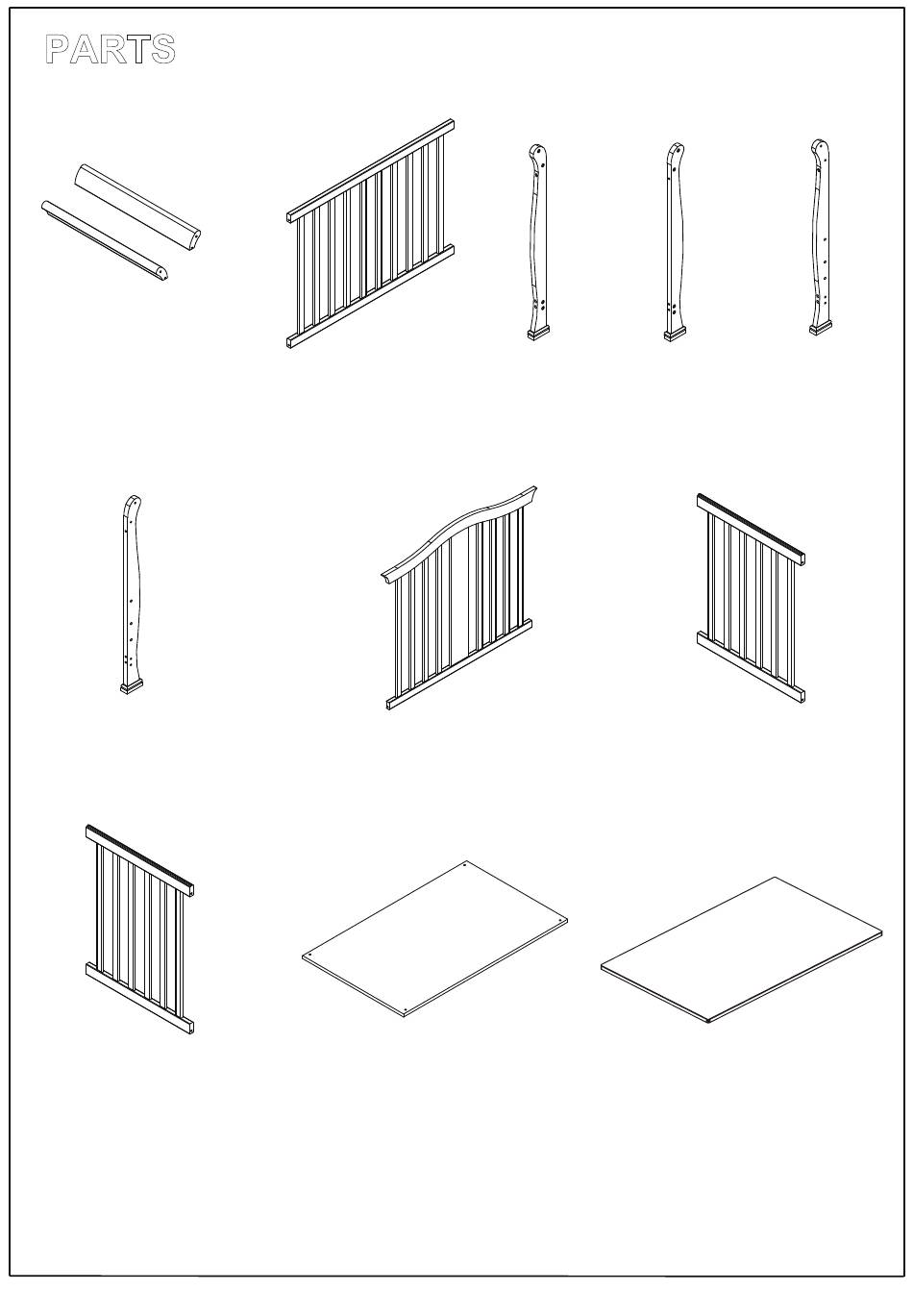 PARTS