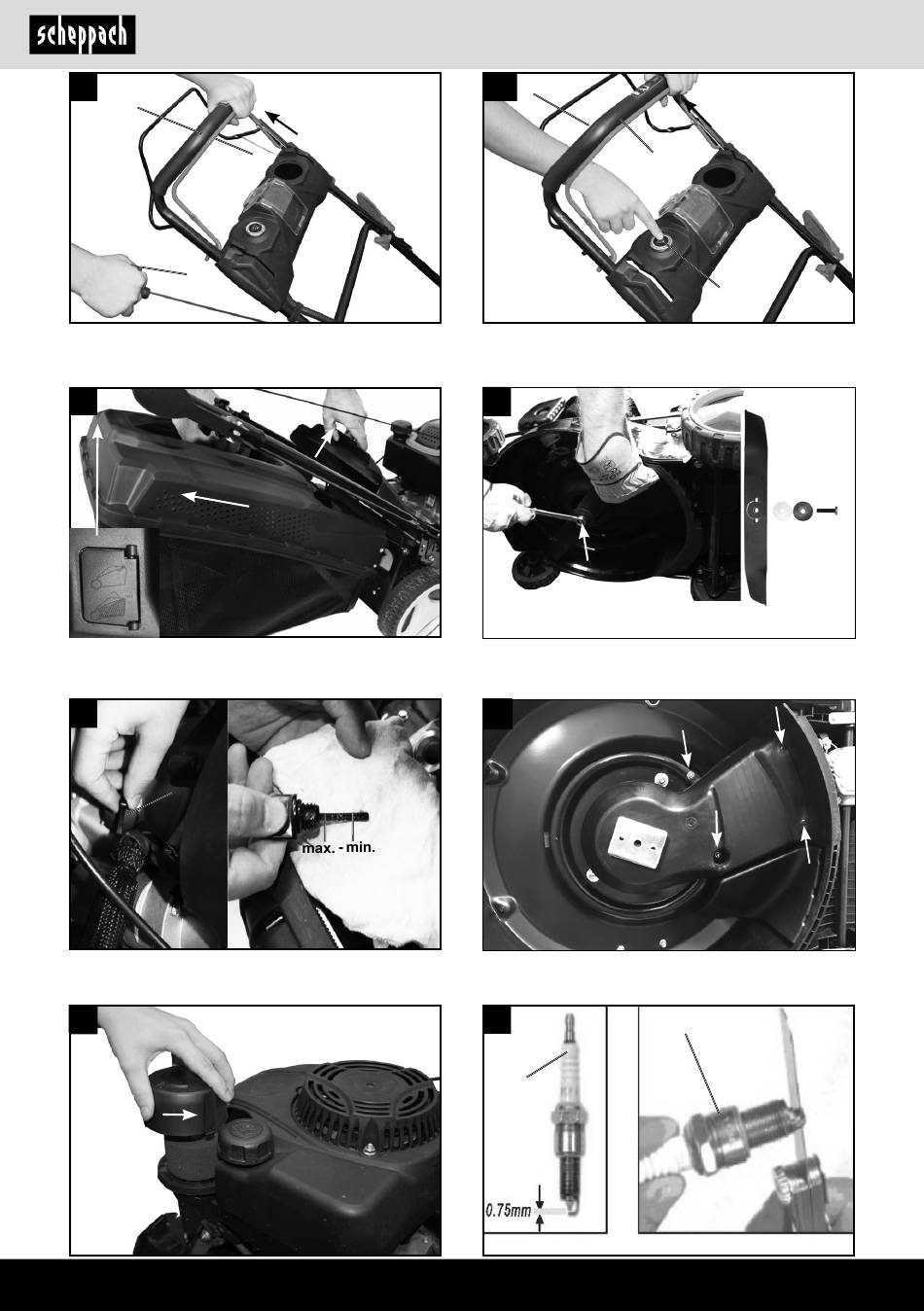 scheppach

max. - min.

0.75mm