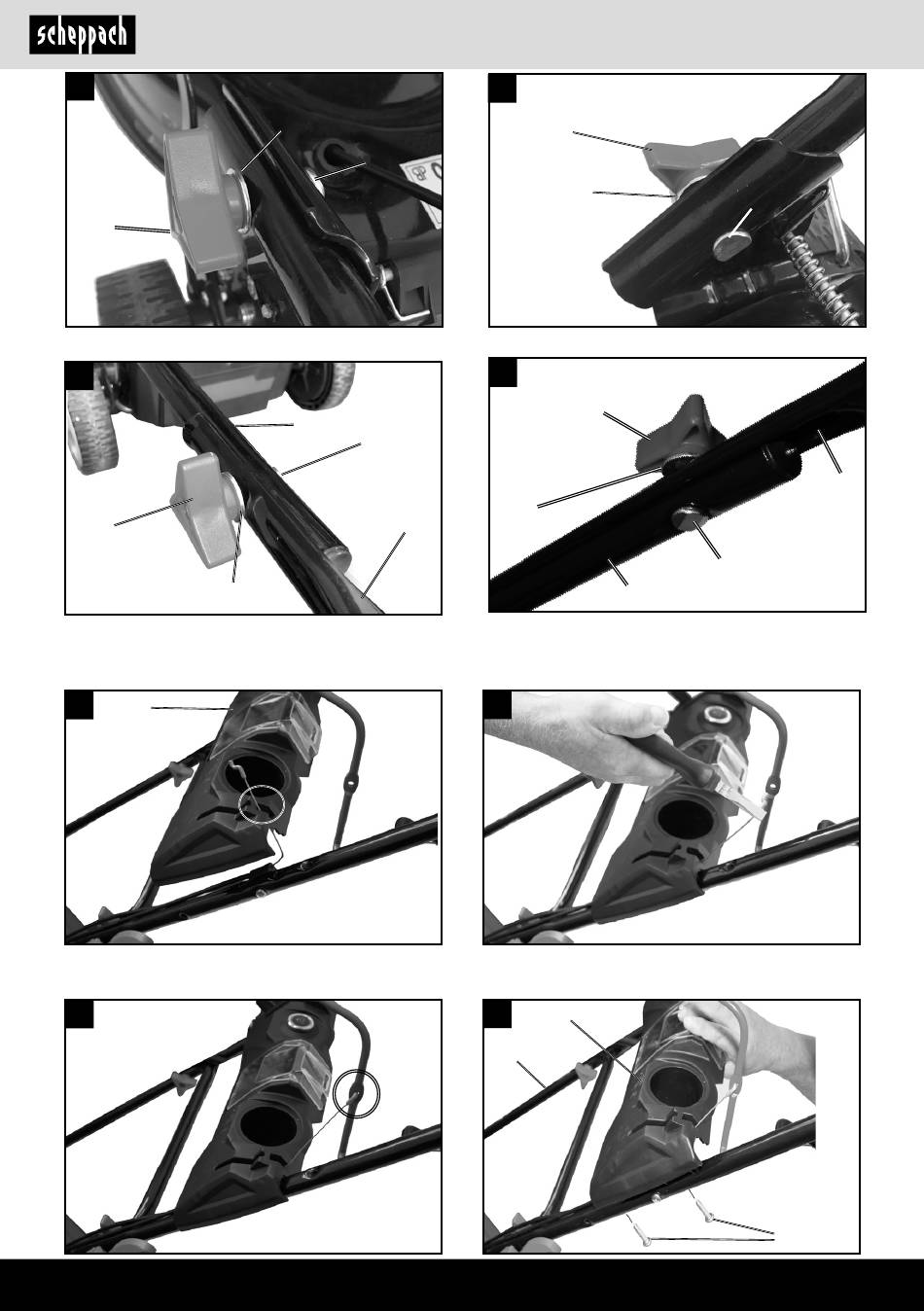 scheppach