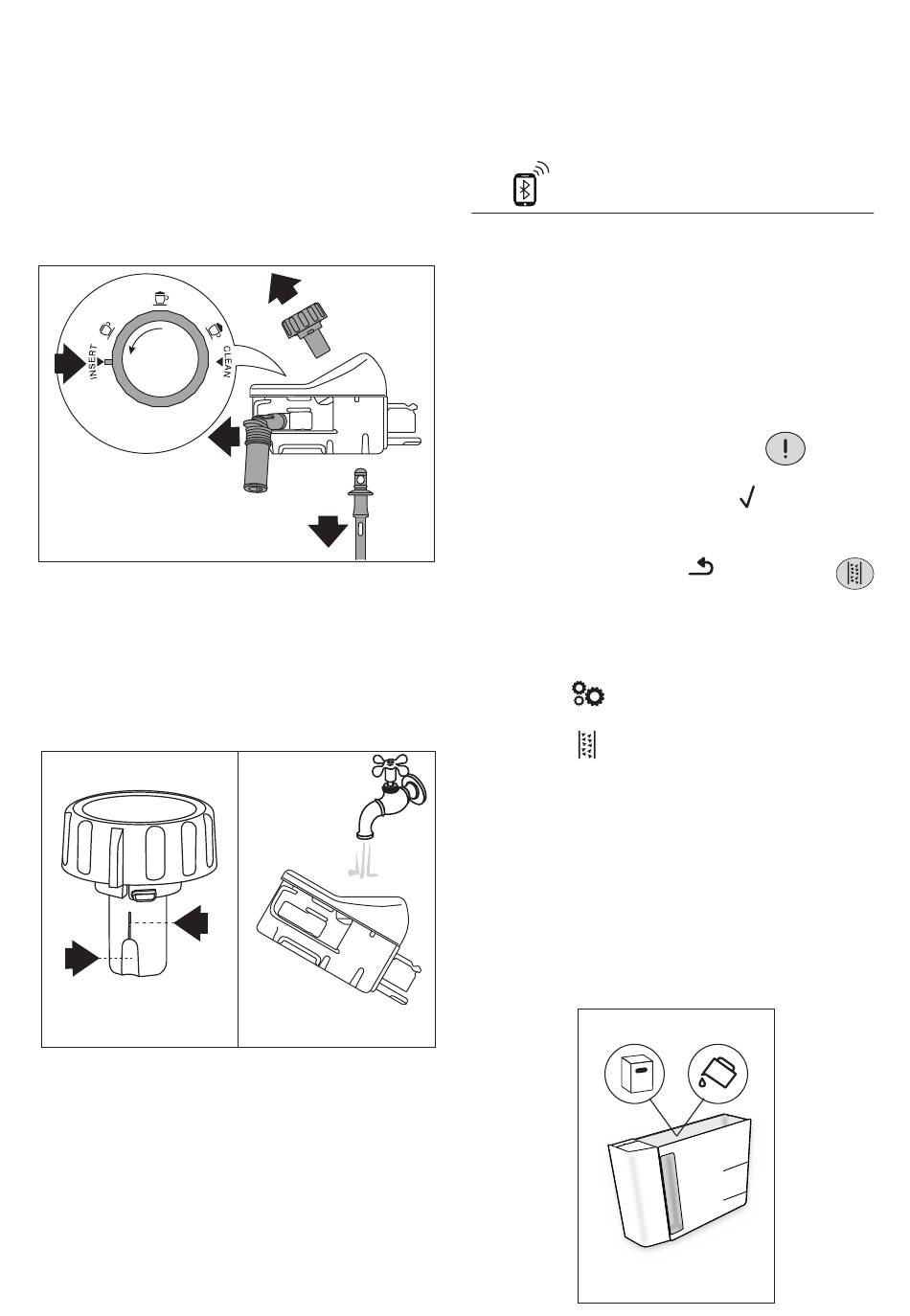 INSERT

CLEAN