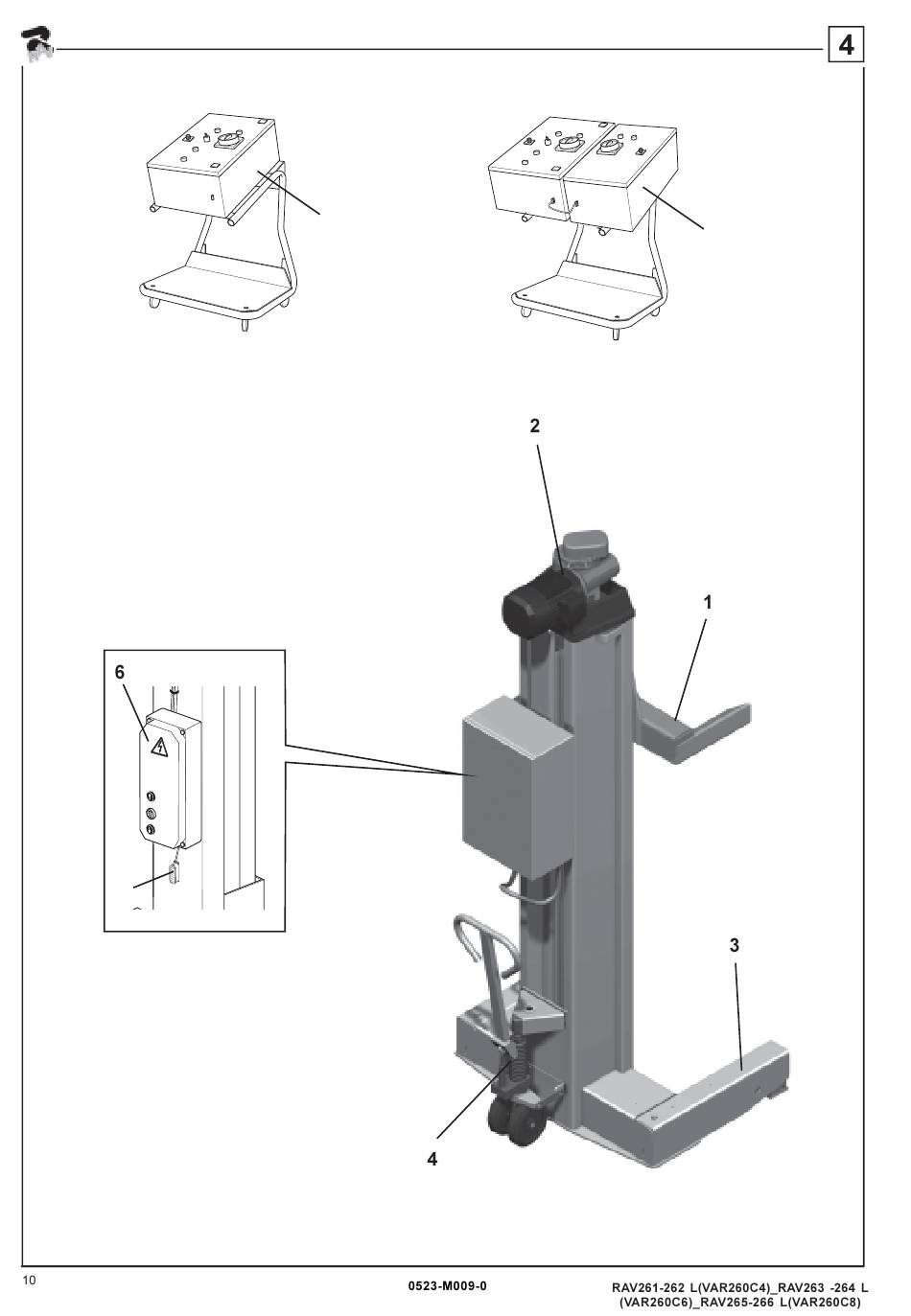 4

2

1

6

3

4

10

0523-M009-0

RAV261-262 L(VAR260C4)_RAV263 -264 L (VAR260C6)_RAV265-266 L(VAR260C8)