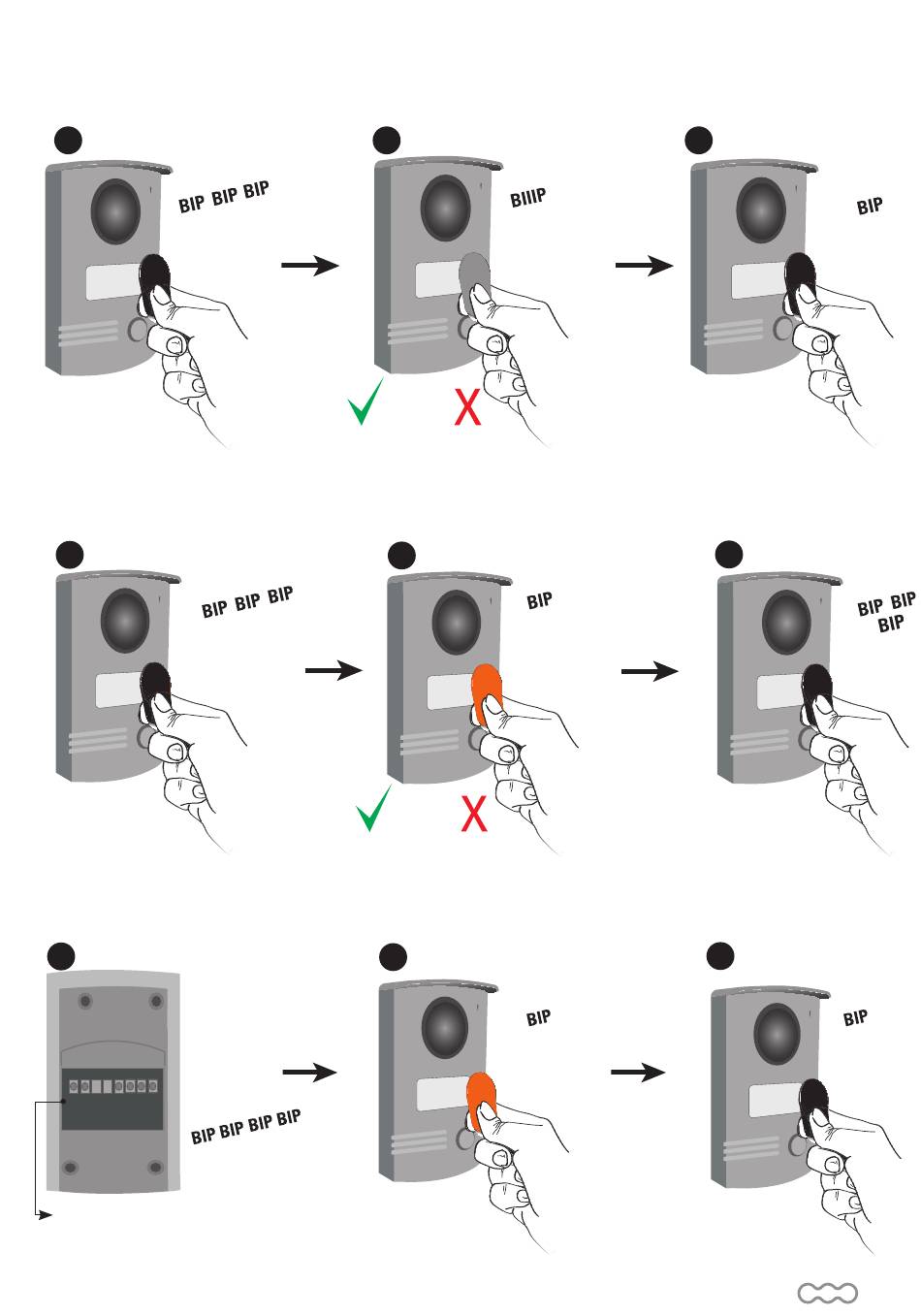 BIP BIP BIP

BIIIP

BIP

BIP BIP BIP

BIP

BIP BIP
BIP

BIP BIP BIP BIP

BIP

BIP